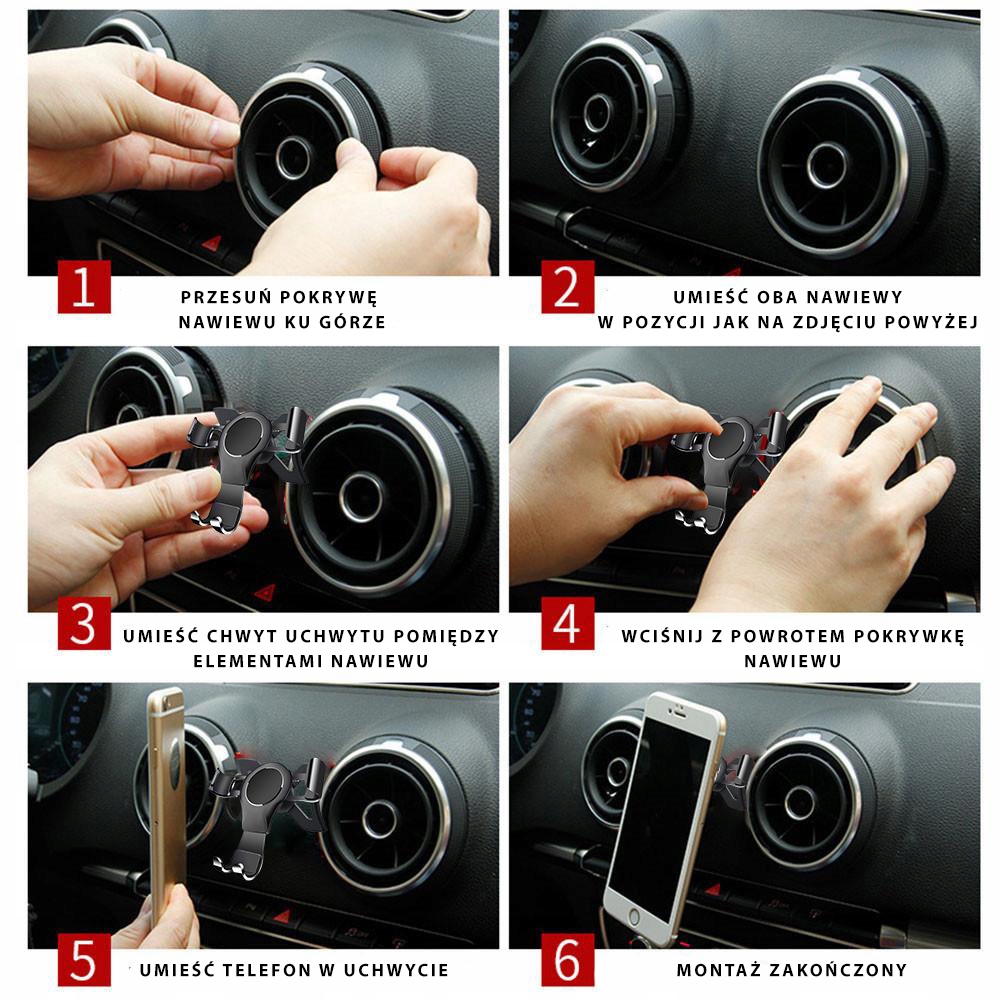 1
PRZESUŃ POKRYWĘ NAWIEWU KU GÓRZE

2
UMIEŚĆ OBA NAWIEWY W POZYCJI JAK NA ZDJĘCIU POWYŻEJ

3
UMIEŚĆ CHWYT UCHWYTU POMIĘDZY ELEMENTAMI NAWIEWU

4
WCIŚNIJ Z POWROTEM POKRYWKĘ NAWIEWU

5
UMIEŚĆ TELEFON W UCHWYCIE

6
MONTAŻ ZAKOŃCZONY