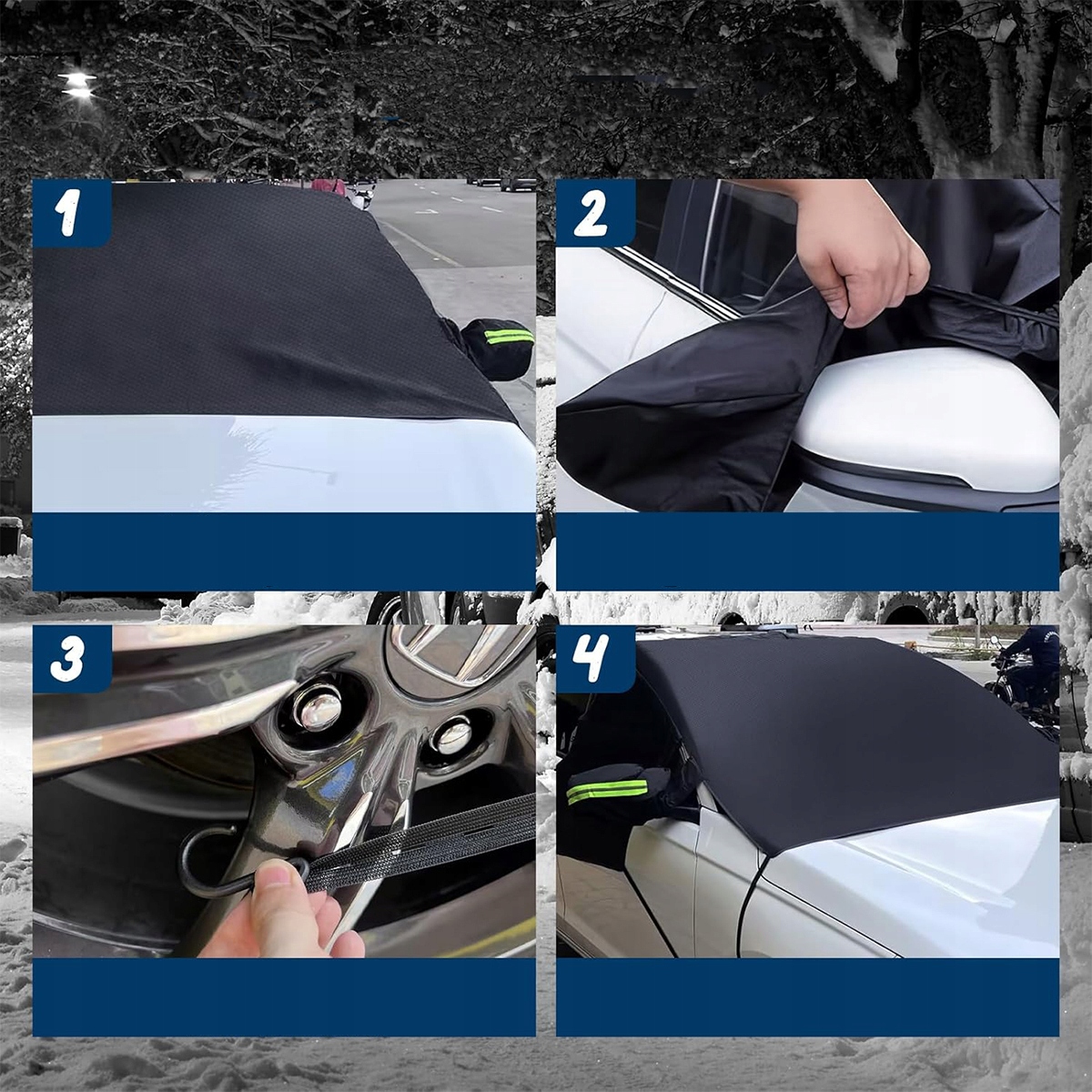 1

2

3

4