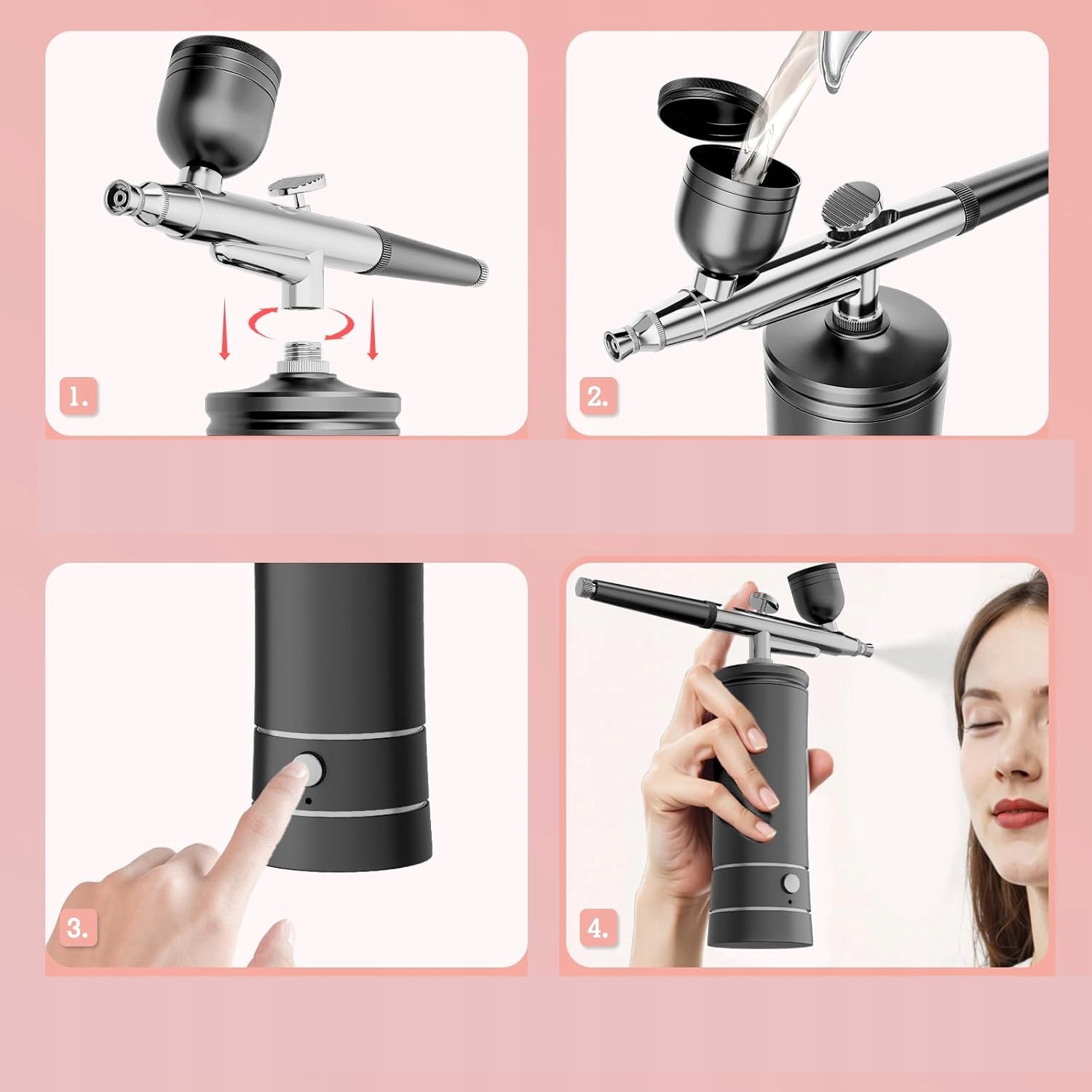 1.

2.

3.

4.