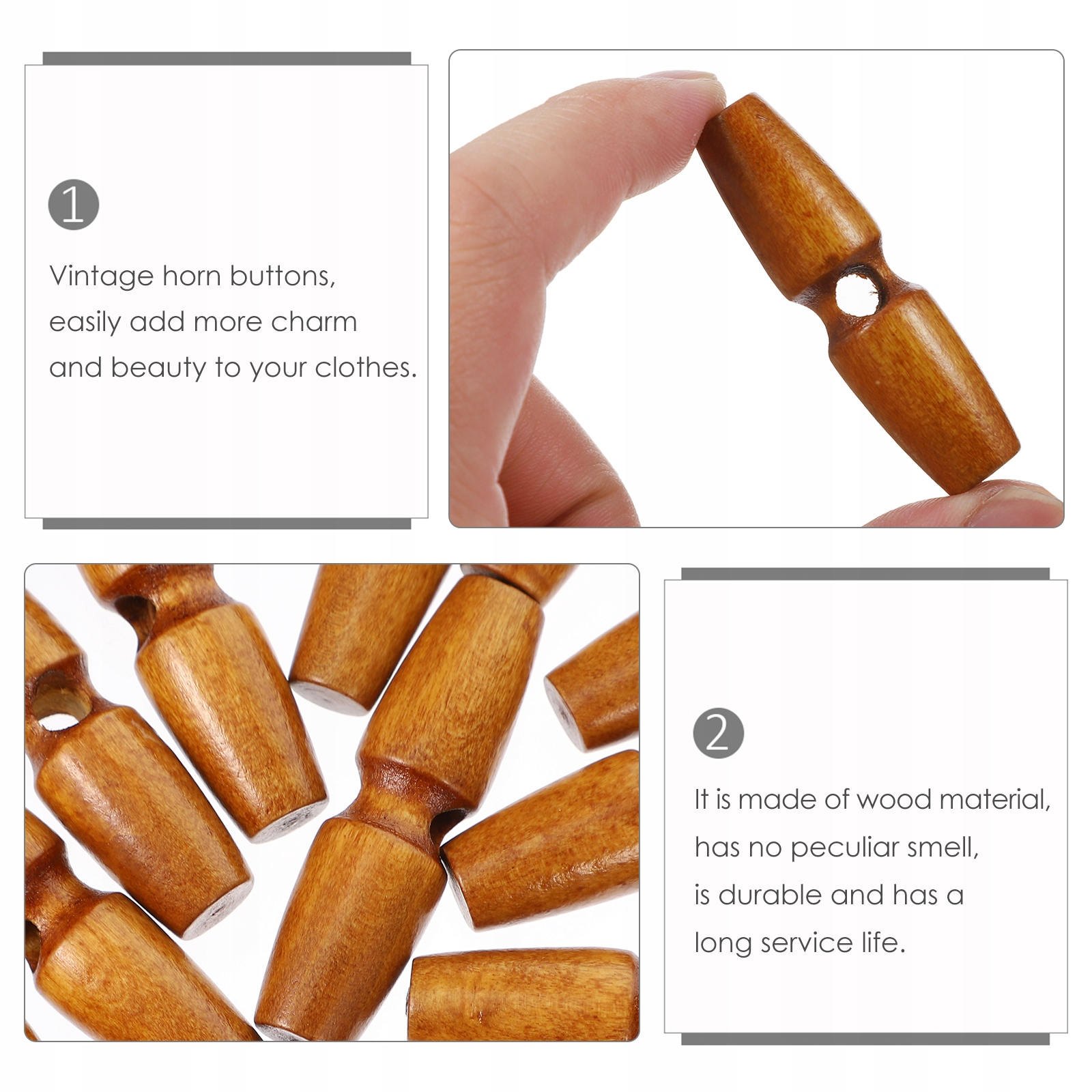 1

Vintage horn buttons, easily add more charm and beauty to your clothes.

2

It is made of wood material, has no peculiar smell, is durable and has a long service life.