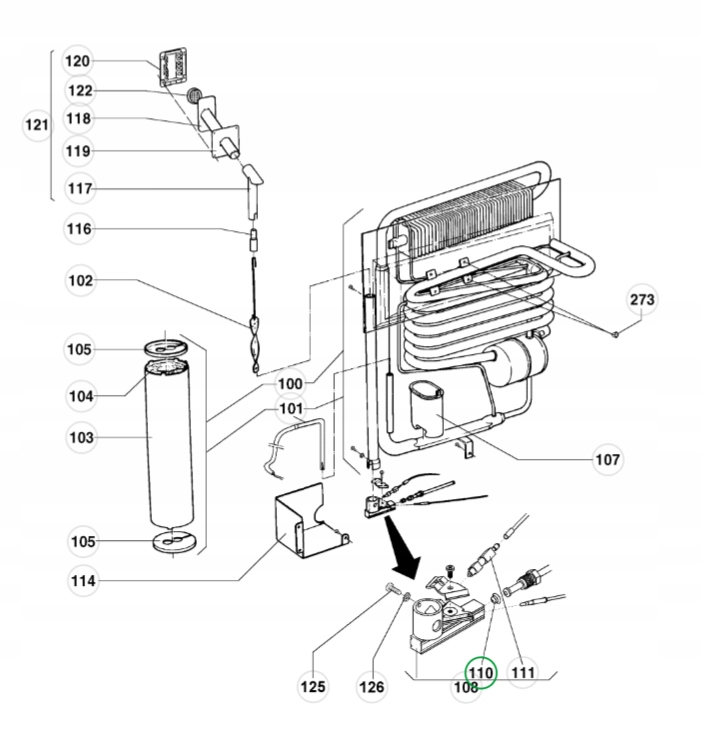 120
122
121
118
119
117
116
102
105
104
103
105
114
100
101
273
107
125
126
108
110
111