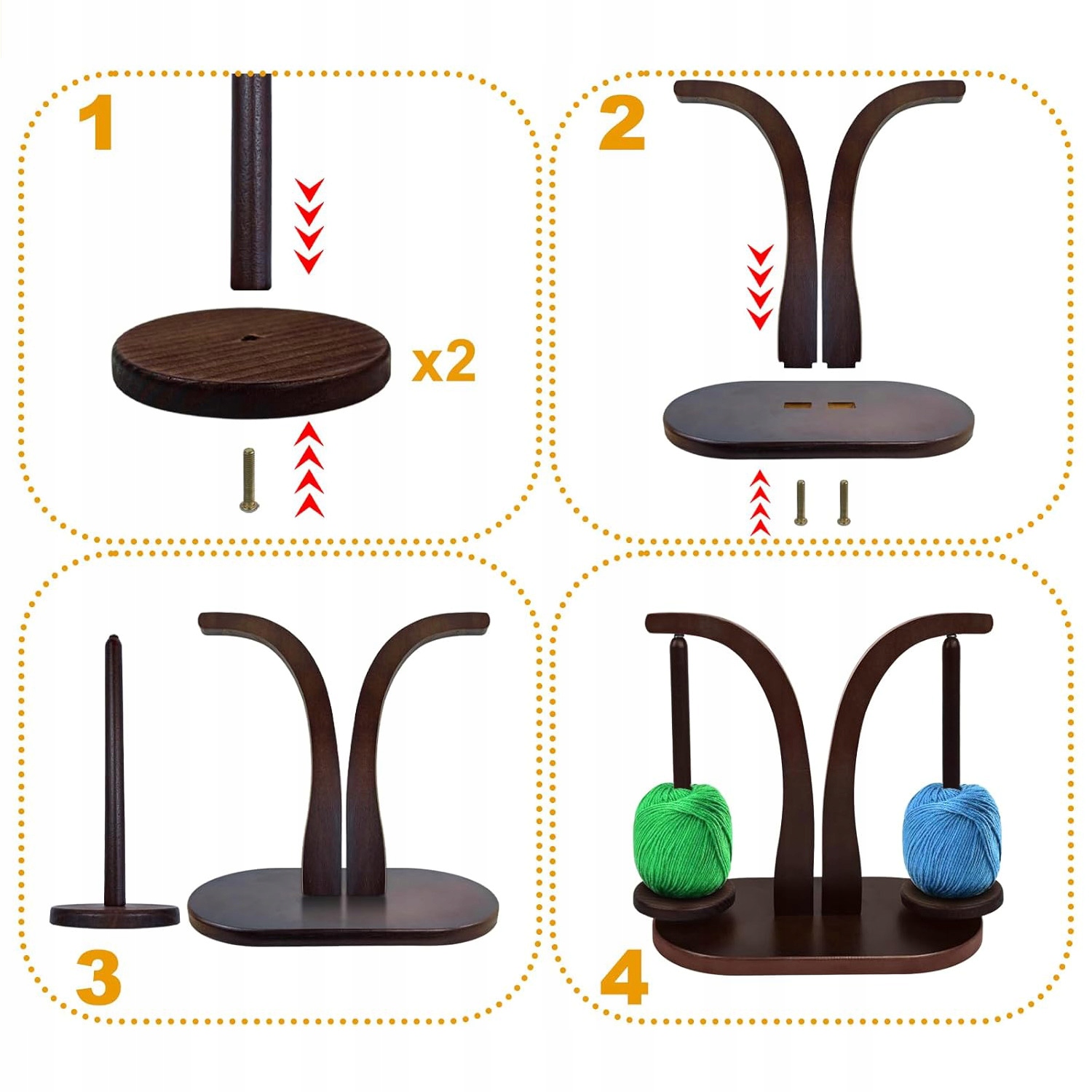 1

x2

2

3

4