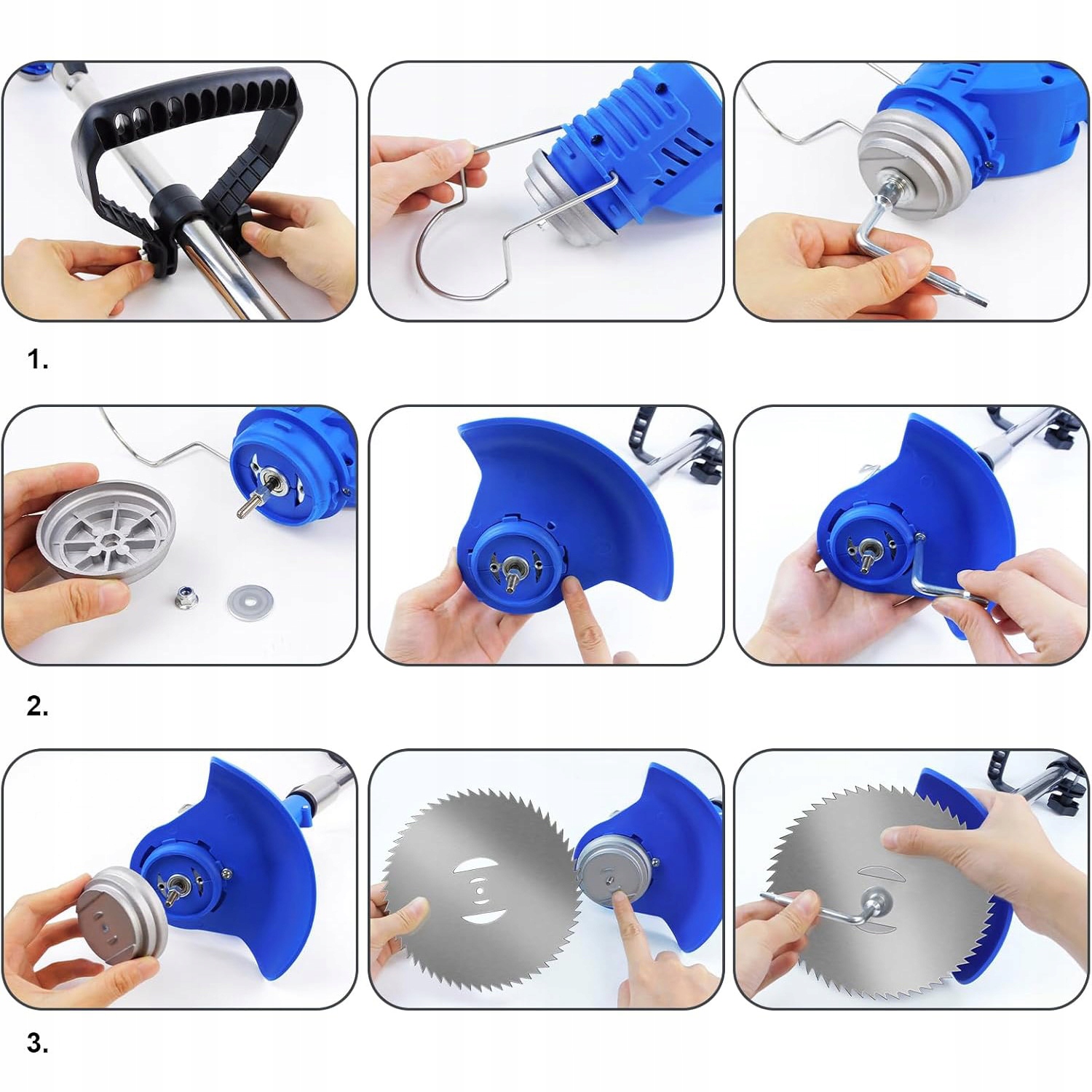 1.

2.

3.