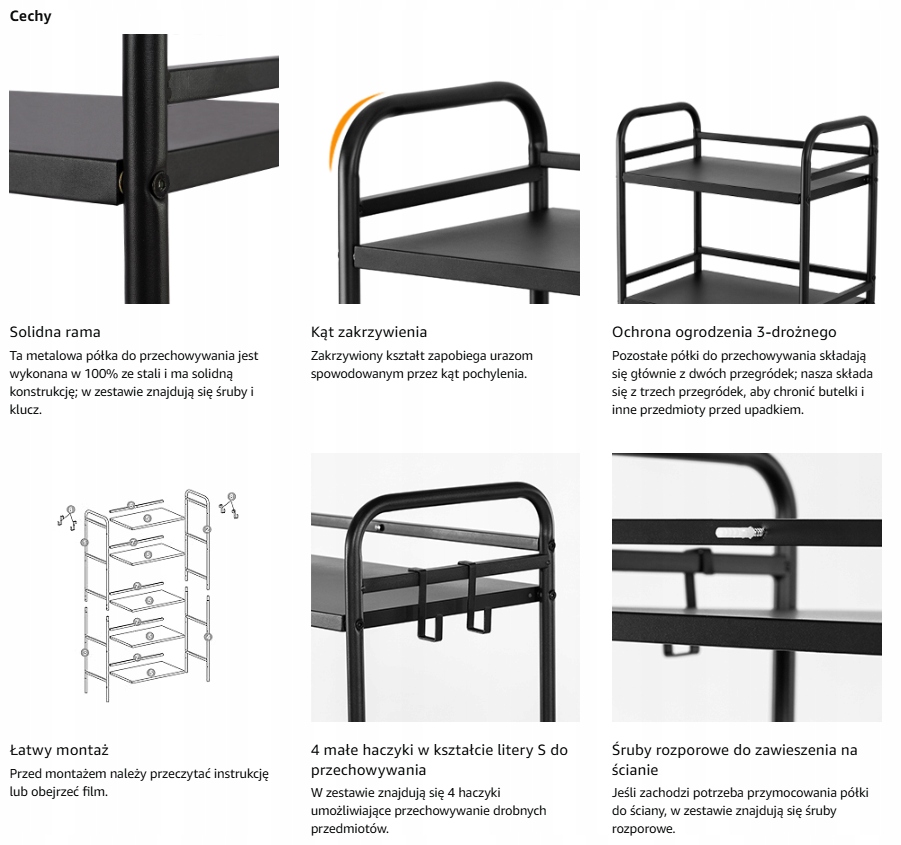 Cechy

Solidna rama
Ta metalowa półka do przechowywania jest wykonana w 100% ze stali i ma solidną konstrukcję; w zestawie znajdują się śruby i klucz.

Kąt zakrzywienia
Zakrzywiony kształt zapobiega urazom spowodowanym przez kąt pochylenia.

Ochrona ogrodzenia 3-drożnego
Pozostałe półki do przechowywania składają się głównie z dwóch przegródek; nasza składa się z trzech przegródek, aby chronić butelki i inne przedmioty przed upadkiem.

Łatwy montaż
Przed montażem należy przeczytać instrukcję lub obejrzeć film.

4 małe haczyki w kształcie litery S do przechowywania
W zestawie znajdują się 4 haczyki umożliwiające przechowywanie drobnych przedmiotów.

Śruby rozporowe do zawieszenia na ścianie
Jeśli zachodzi potrzeba przymocowania półki do ściany, w zestawie znajdują się śruby rozporowe.