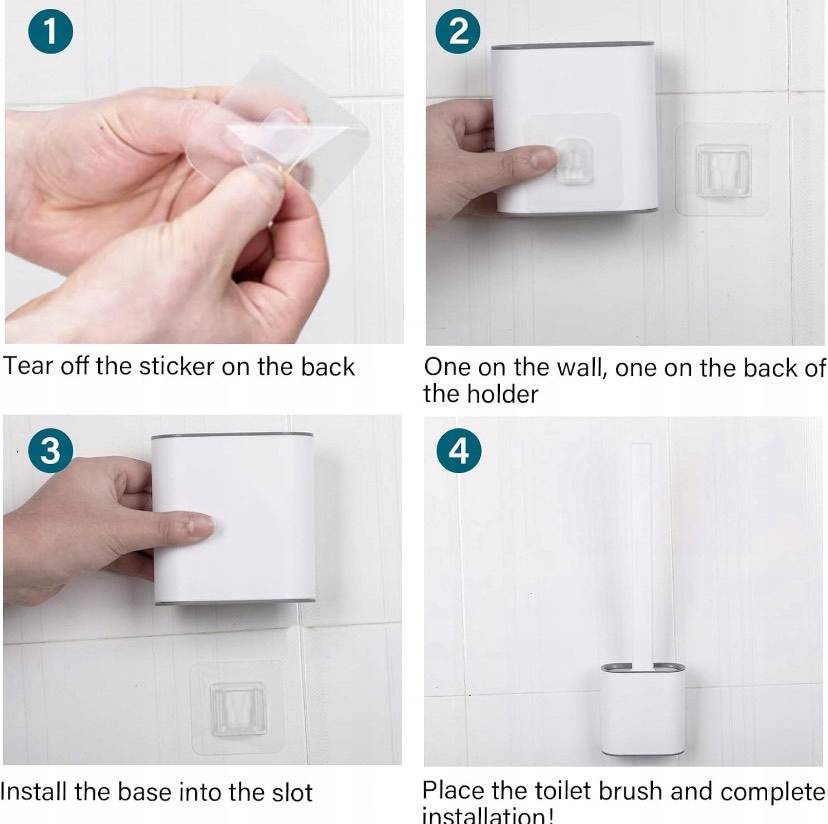 1

Tear off the sticker on the back

2

One on the wall, one on the back of the holder

3

Install the base into the slot

4

Place the toilet brush and complete installation!