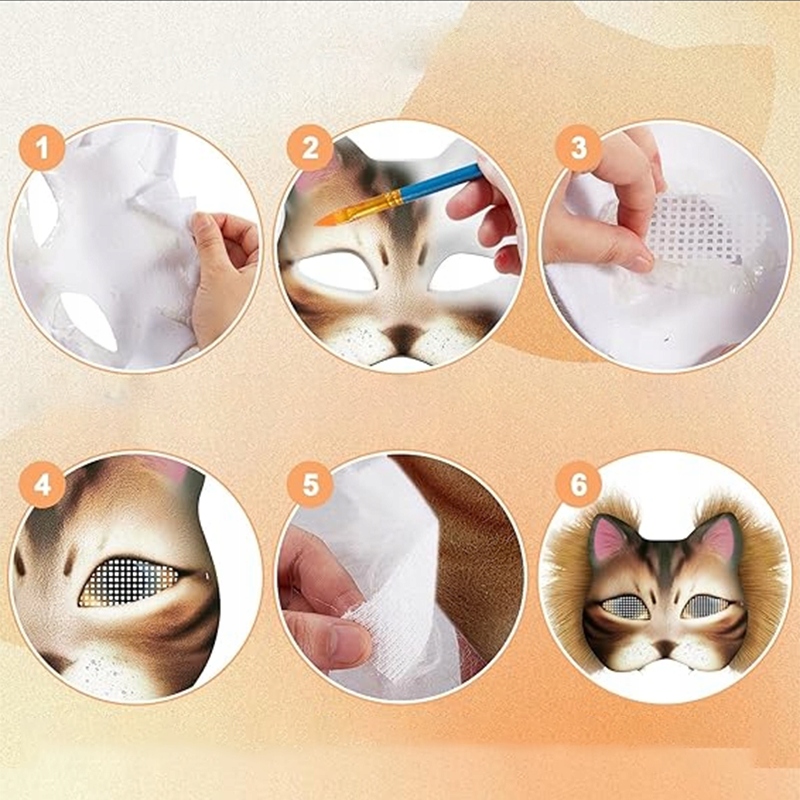 1
2
3
4
5
6