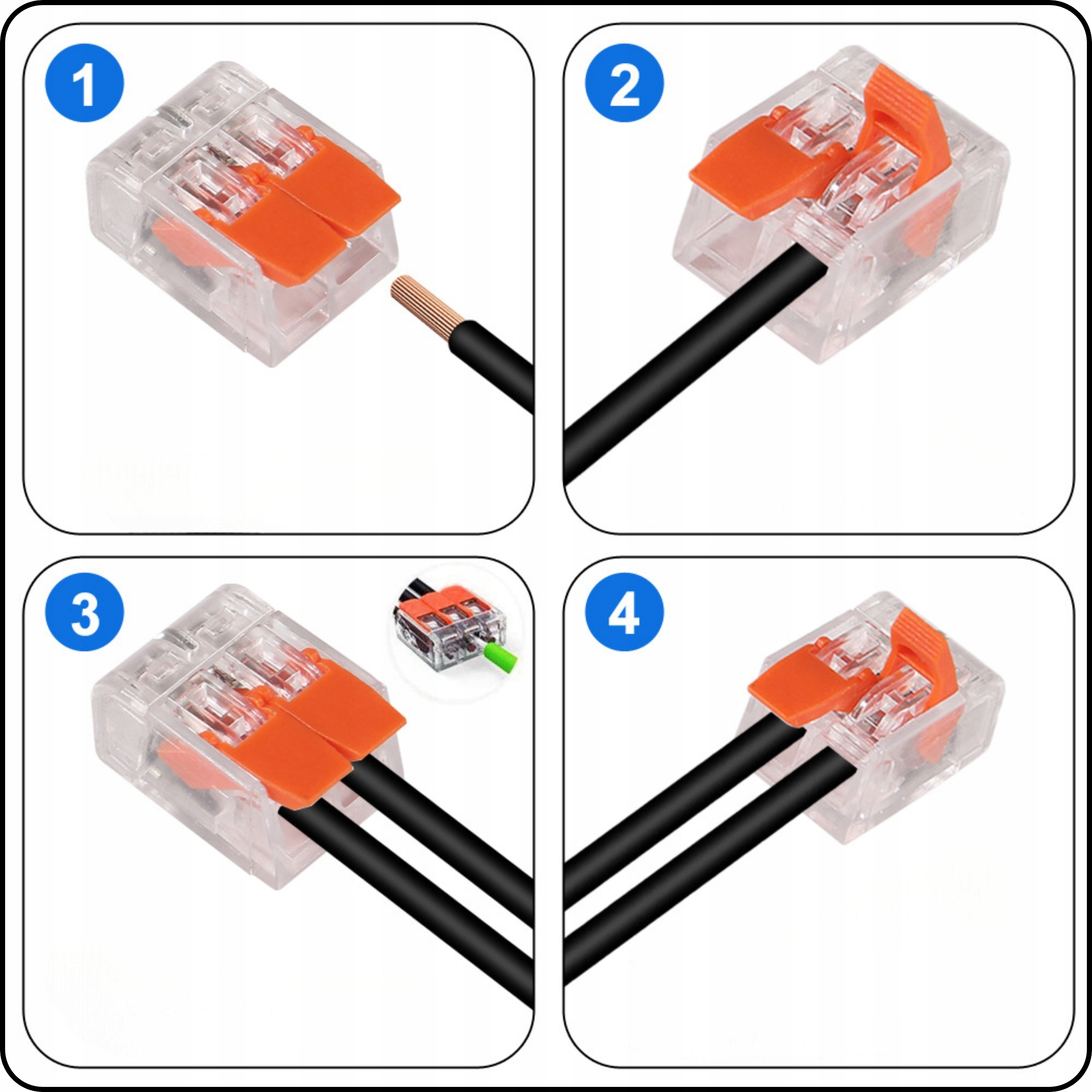 1

2

3

4