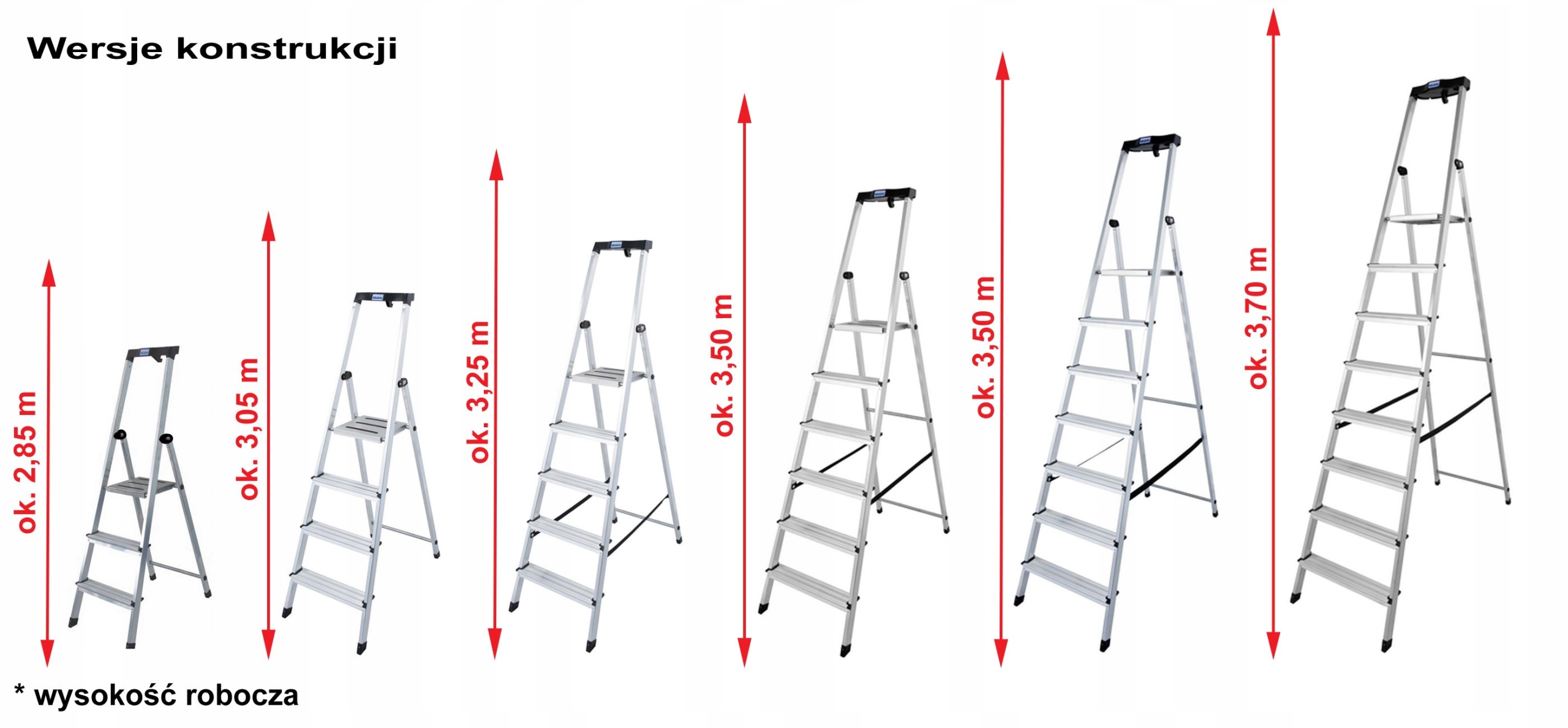 Wersje konstrukcji

ok. 2,85 m

ok. 3,05 m

ok. 3,25 m

ok. 3,50 m

ok. 3,50 m

ok. 3,70 m

* wysokość robocza