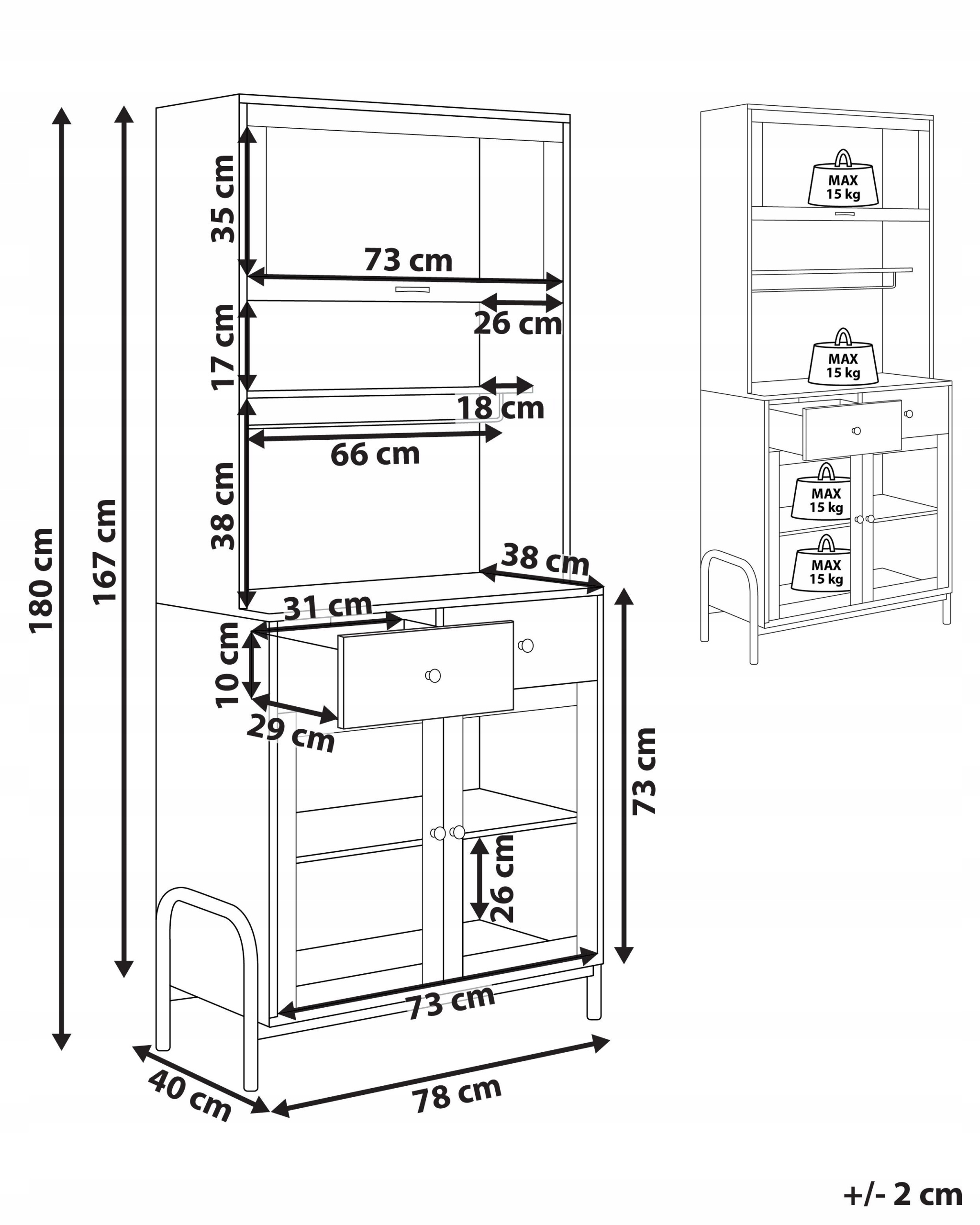 180 cm
167 cm
35 cm
73 cm
26 cm
17 cm
18 cm
66 cm
38 cm
38 cm
31 cm
10 cm
29 cm
73 cm
26 cm
73 cm
40 cm
78 cm

MAX 15 kg
MAX 15 kg
MAX 15 kg
MAX 15 kg

+/- 2 cm