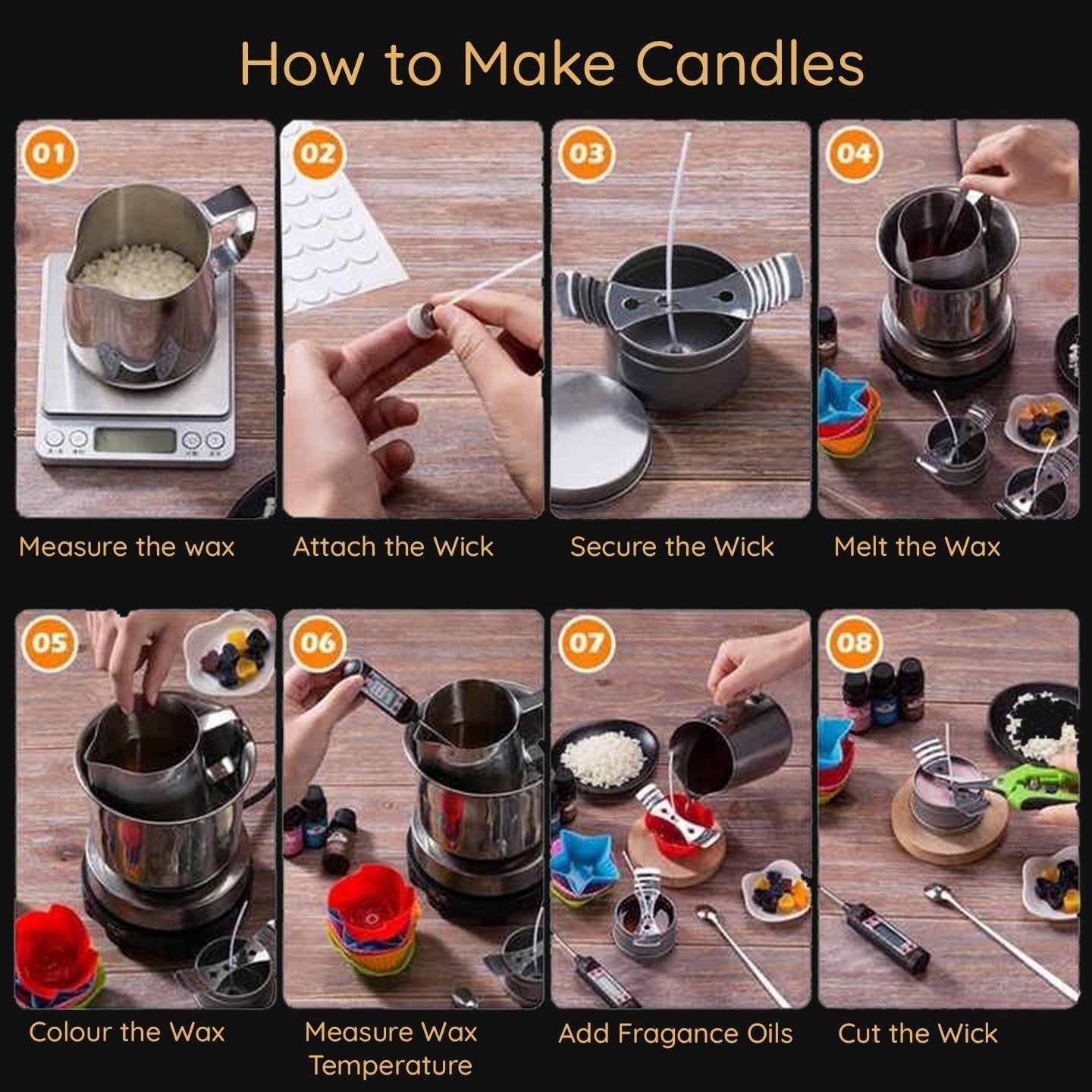 How to Make Candles

01

Measure the wax

02

Attach the Wick

03

Secure the Wick

04

Melt the Wax

05

Colour the Wax

06

Measure Wax Temperature

07

Add Fragance Oils

08

Cut the Wick