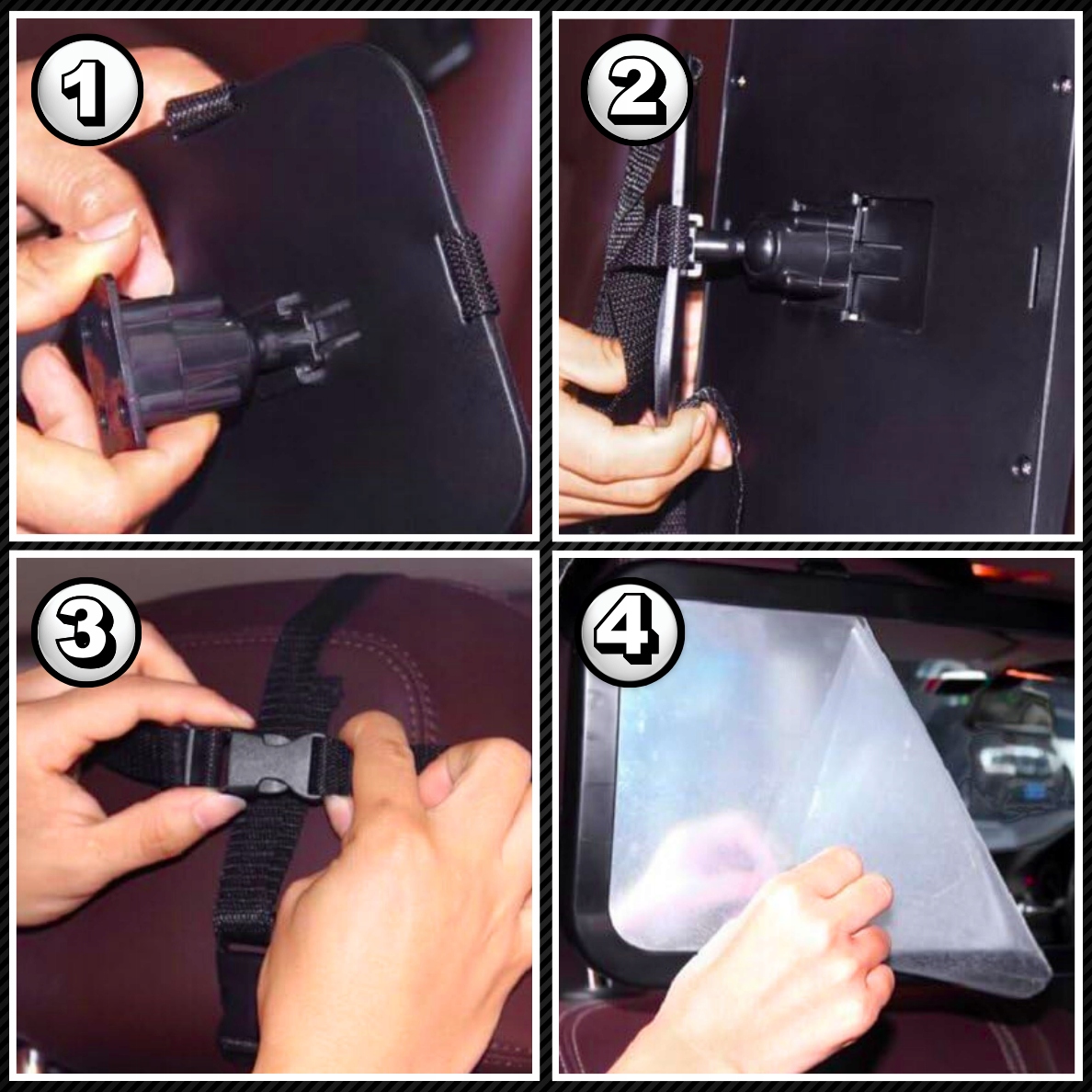 1
2
3
4