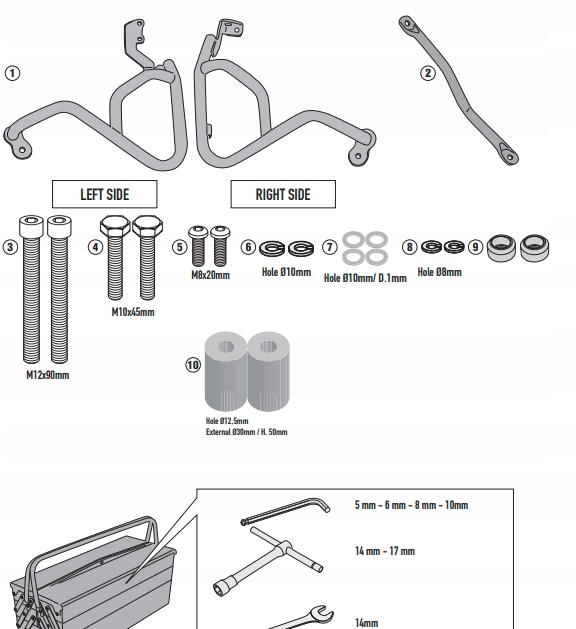 1

2

LEFT SIDE

RIGHT SIDE

3

M12x90mm

4

M10x45mm

5

M8x20mm

6

Hole Ø10mm

7

Hole Ø10mm/ D.1mm

8

Hole Ø8mm

9

10

Hole Ø12,5mm
External Ø30mm / H. 50mm

5 mm - 6 mm - 8 mm - 10mm

14 mm - 17 mm

14mm