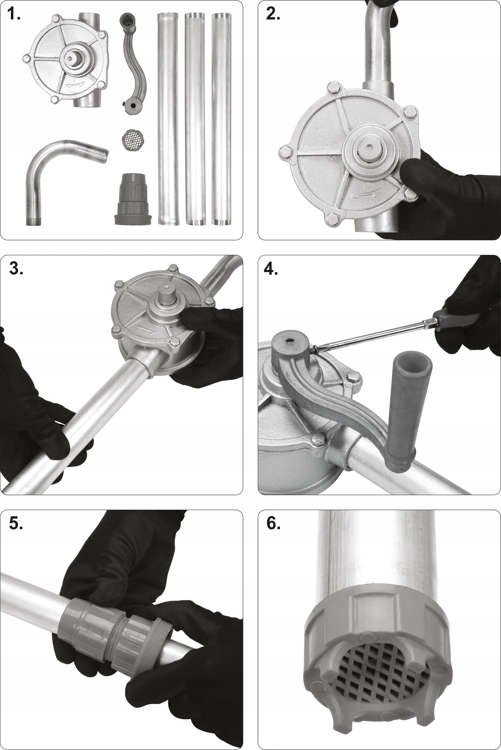 1.

2.

3.

4.

5.

6.