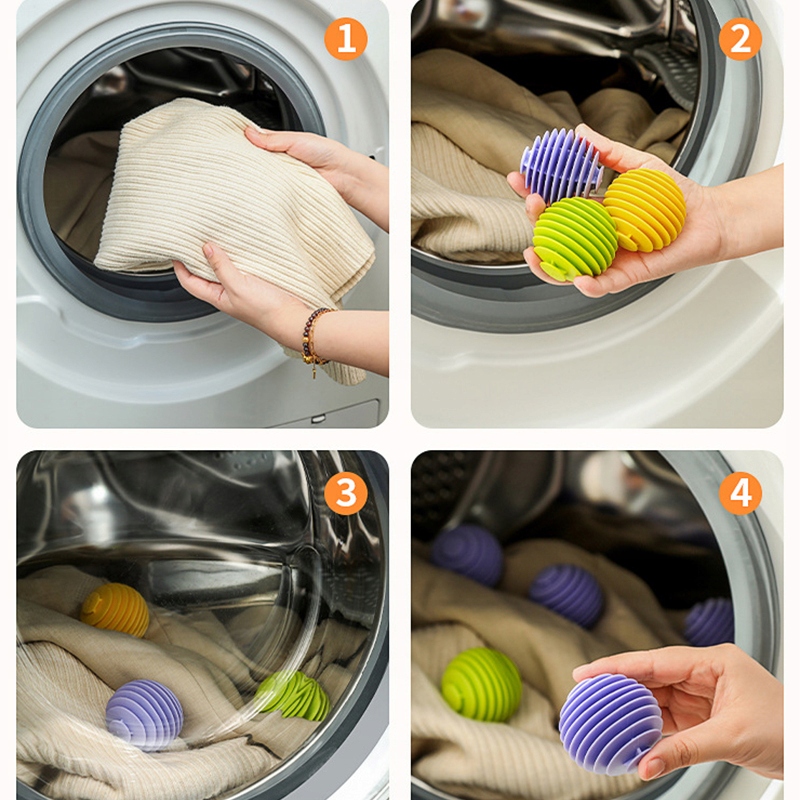 1

2

3

4