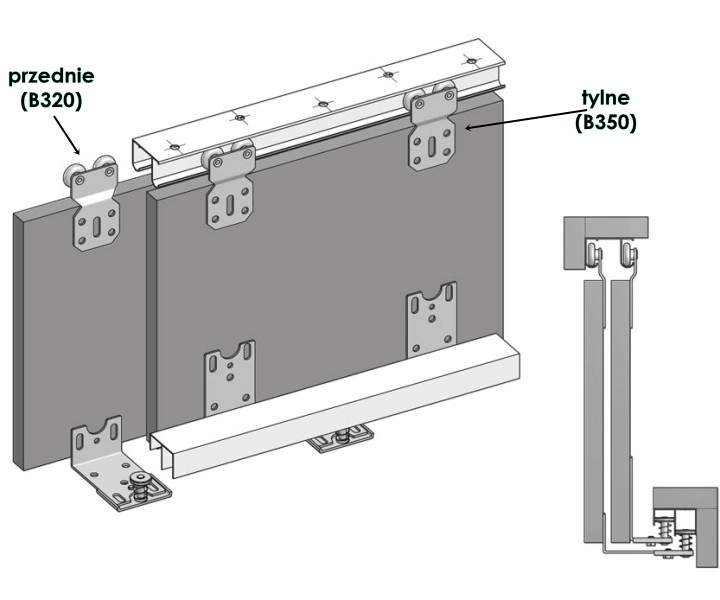 przednie
(B320)

tylne
(B350)