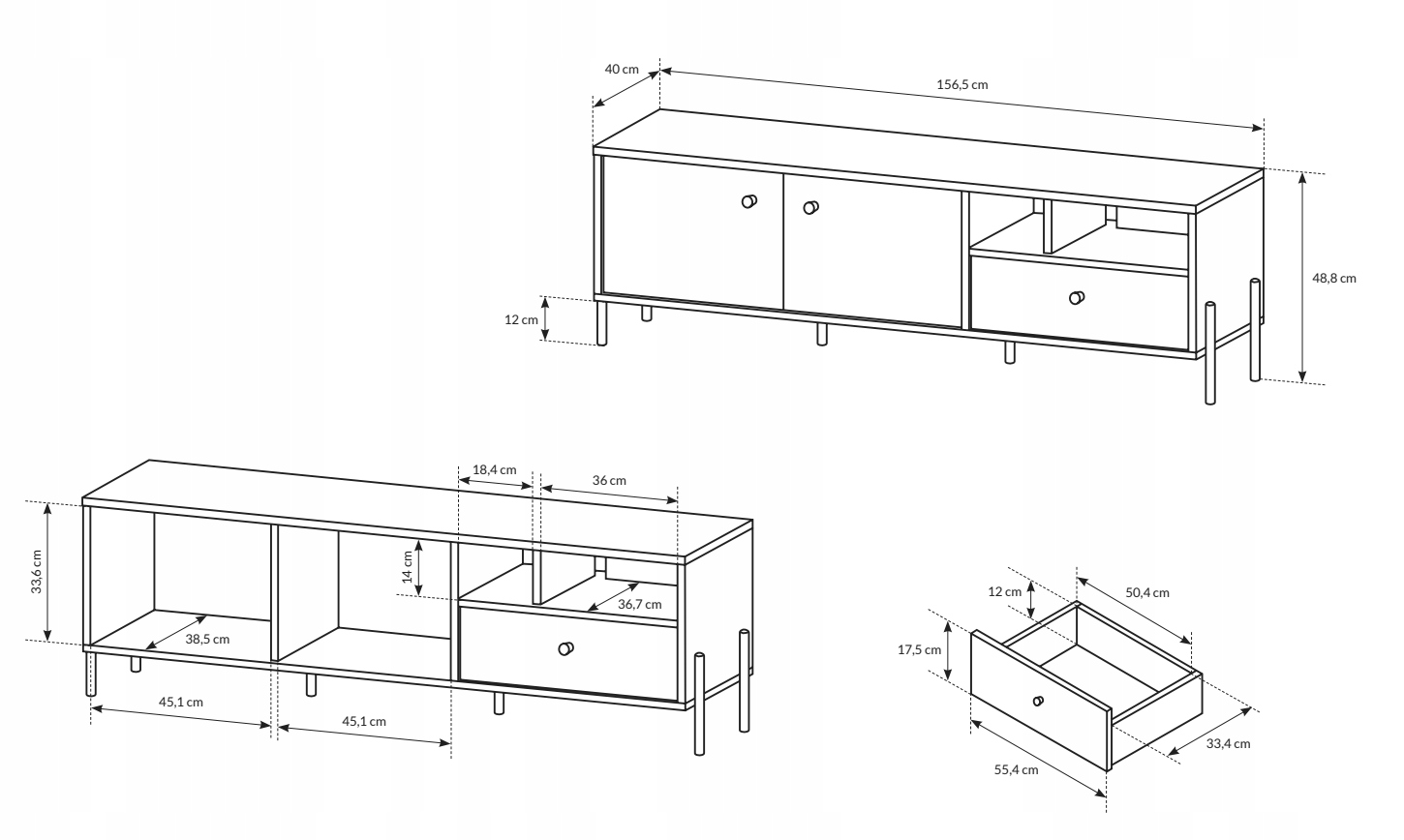 40 cm
156,5 cm
48,8 cm
12 cm

18,4 cm
36 cm
33,6 cm
14 cm
36,7 cm
38,5 cm
45,1 cm
45,1 cm

12 cm
50,4 cm
17,5 cm
33,4 cm
55,4 cm