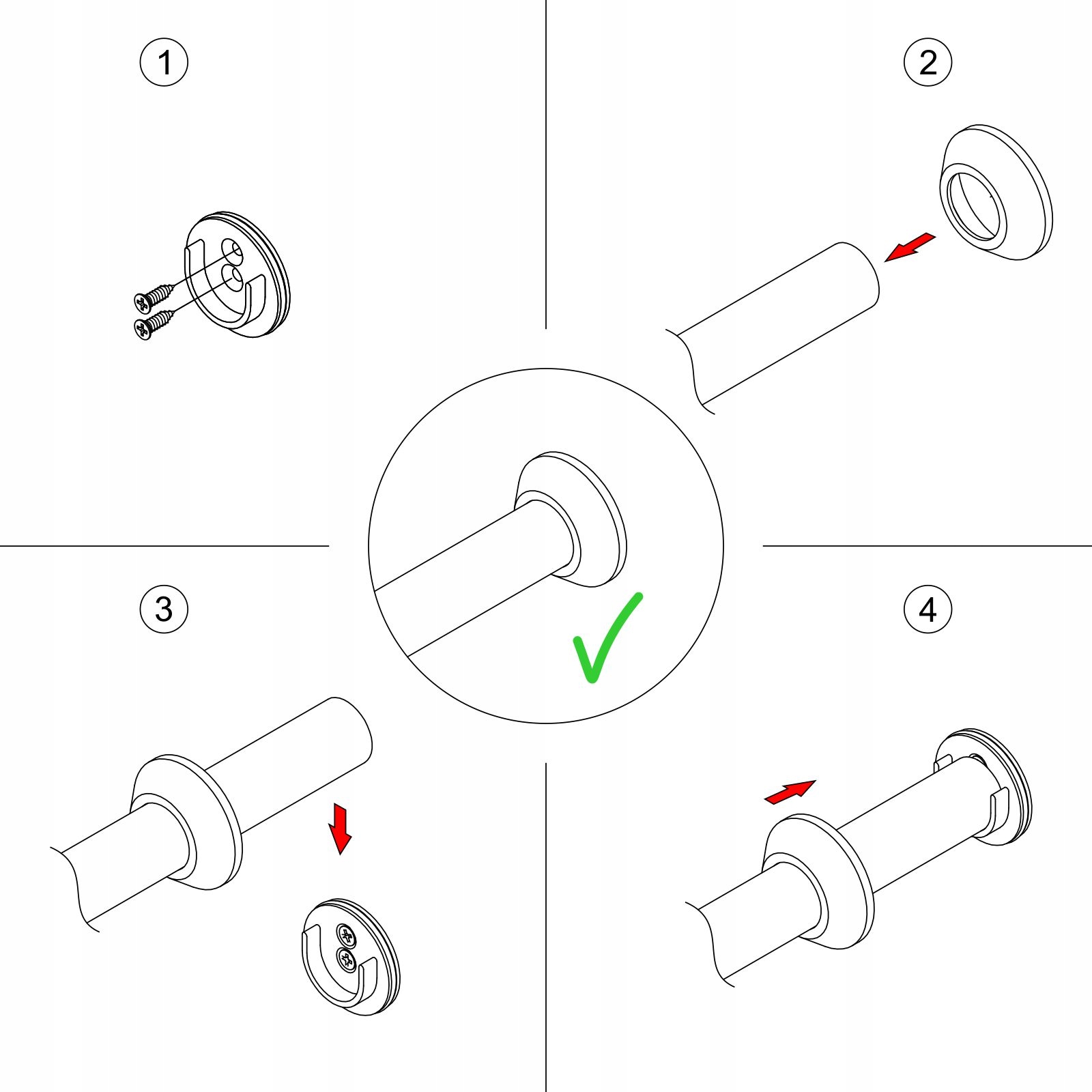 1

2

3

4