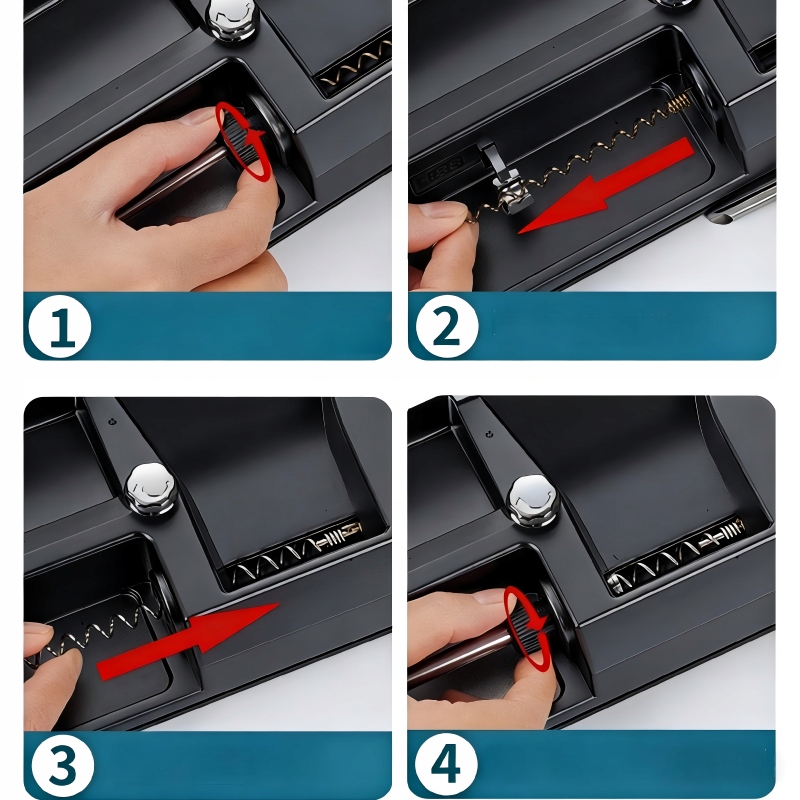 1

2

3

4