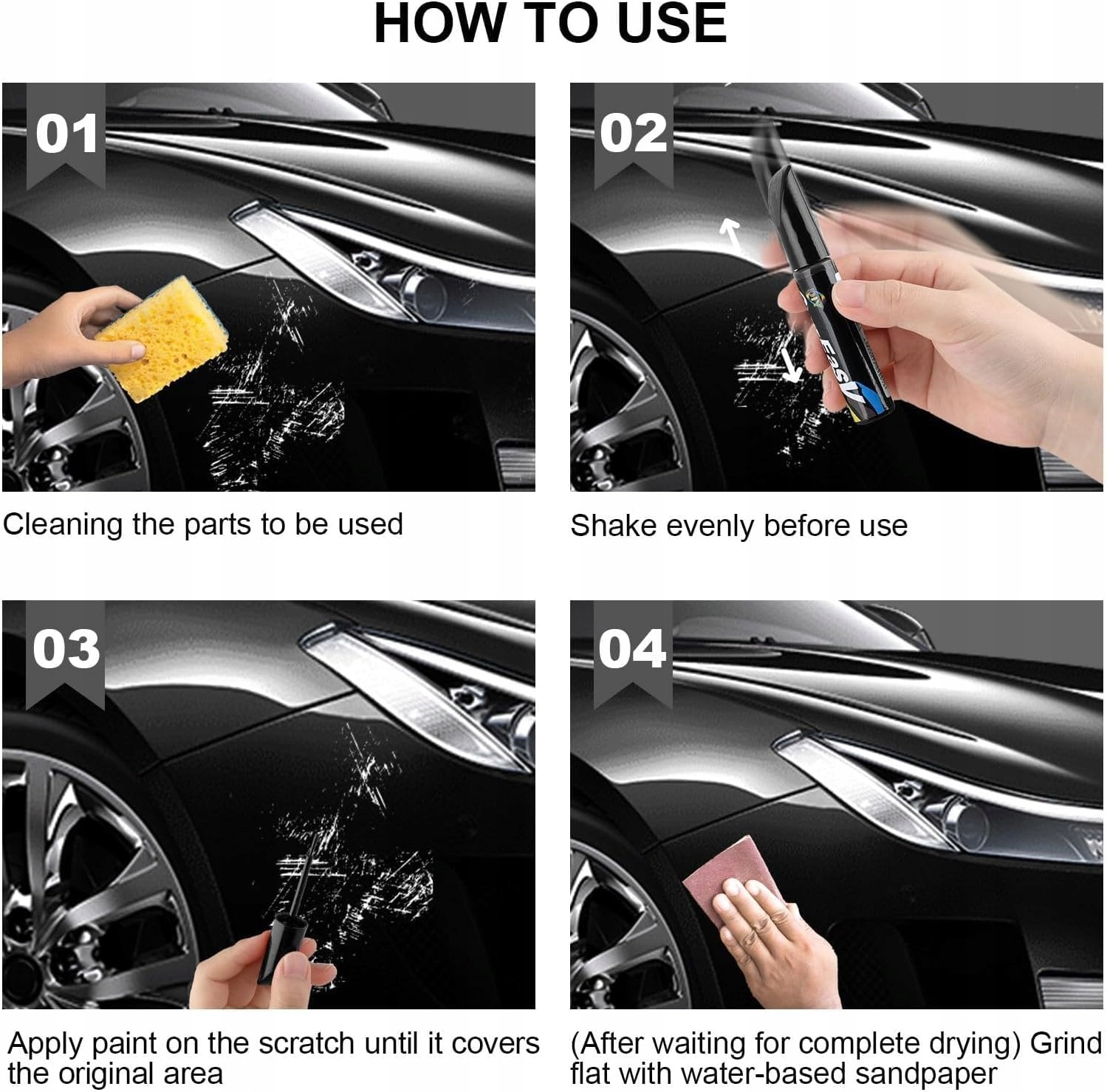 HOW TO USE

01

Cleaning the parts to be used

02

Easy

Shake evenly before use

03

Apply paint on the scratch until it covers the original area

04

(After waiting for complete drying) Grind flat with water-based sandpaper