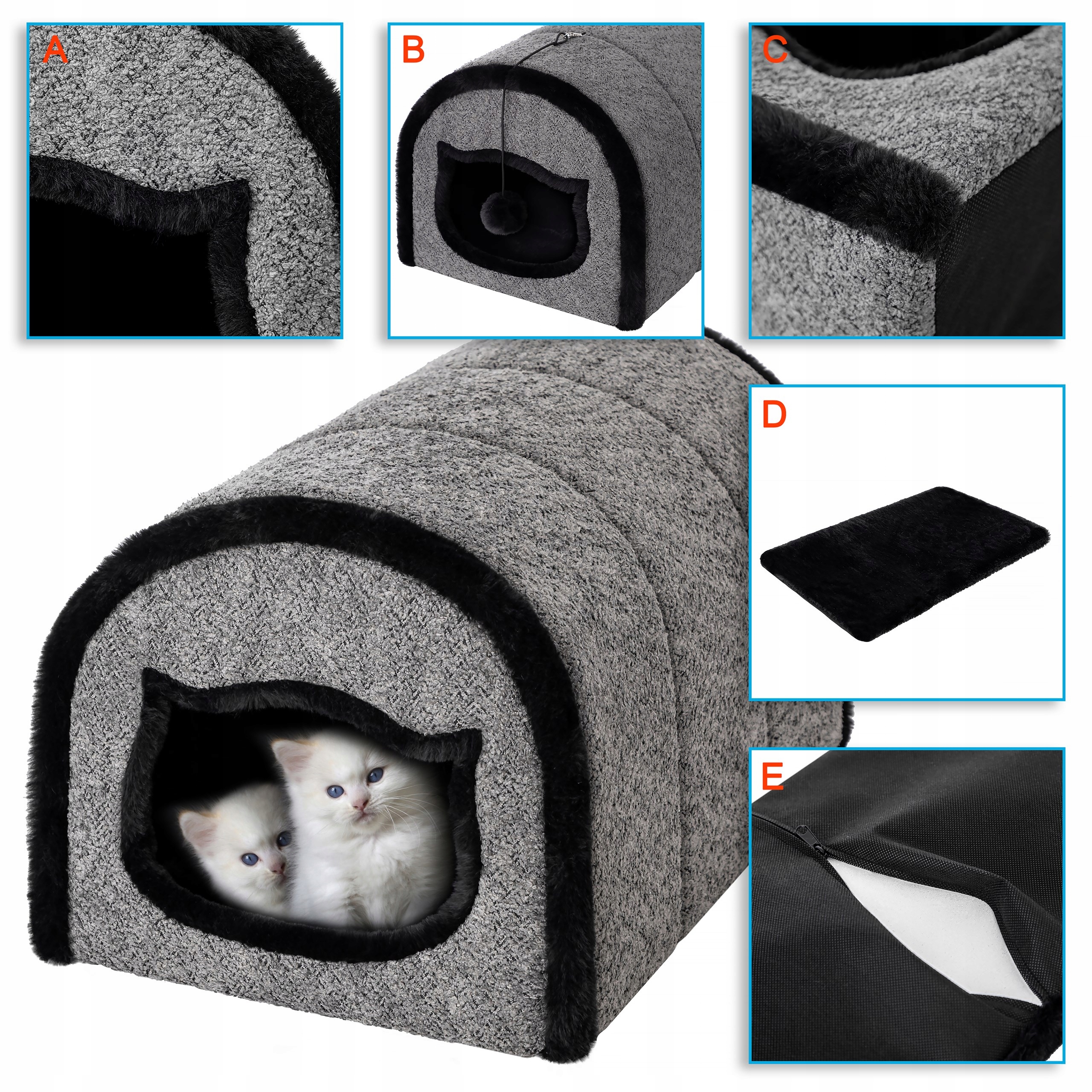 A

B

C

D

E