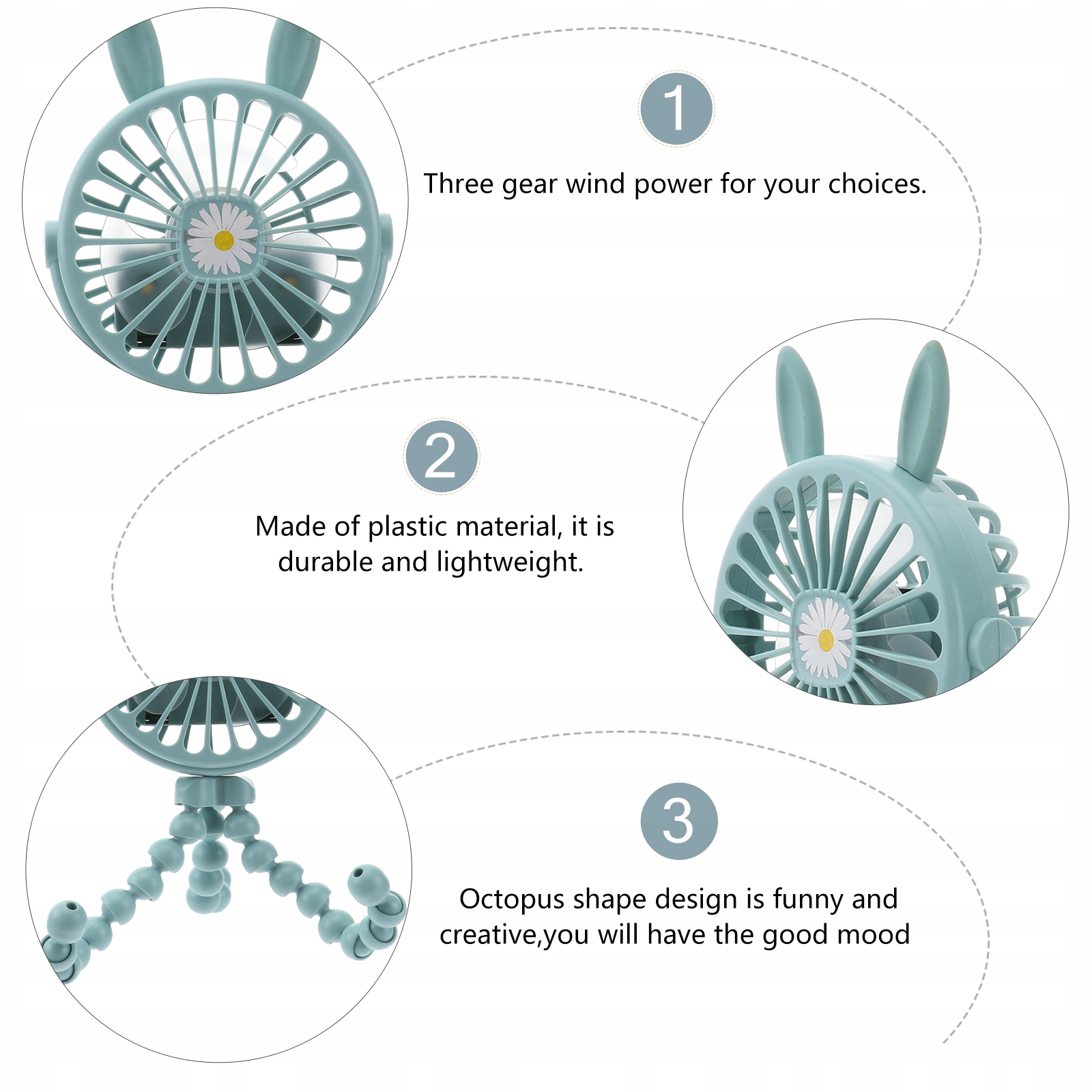 1

Three gear wind power for your choices.

2

Made of plastic material, it is durable and lightweight.

3

Octopus shape design is funny and creative,you will have the good mood