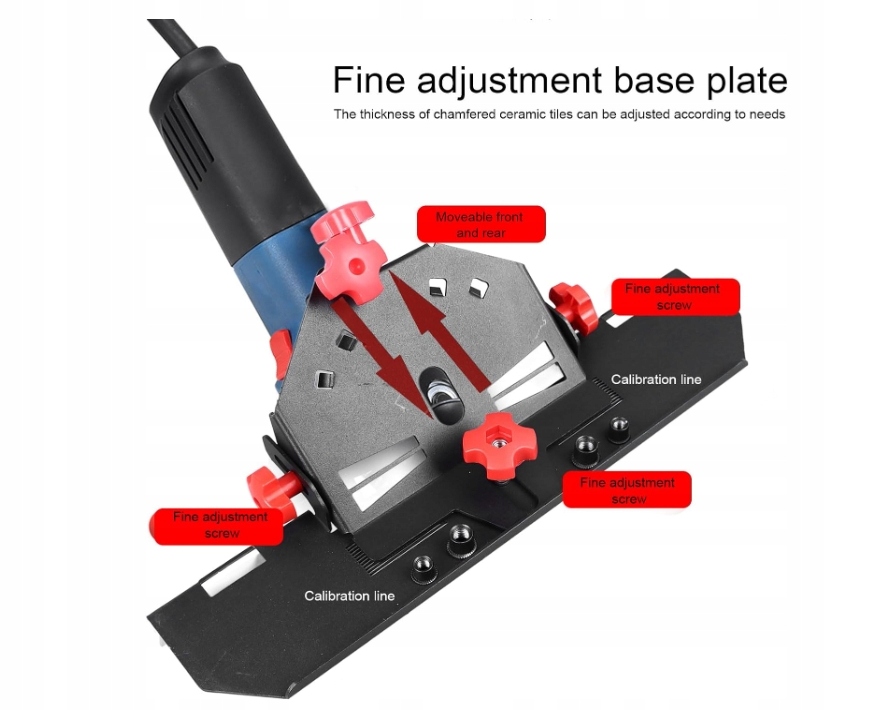 Fine adjustment base plate

The thickness of chamfered ceramic tiles can be adjusted according to needs

Moveable front and rear

Fine adjustment screw

Calibration line

Fine adjustment screw

Fine adjustment screw

Calibration line