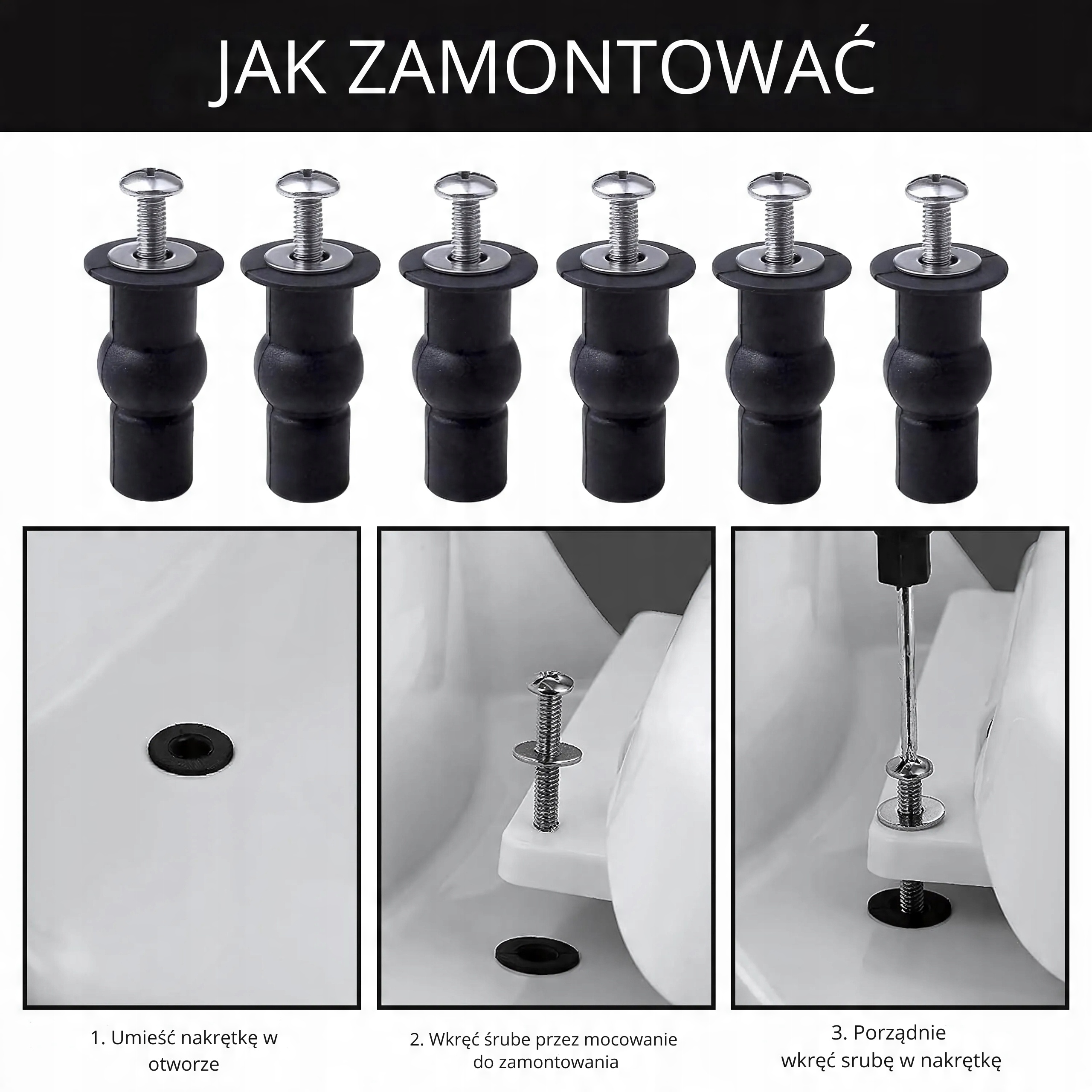 JAK ZAMONTOWAĆ

1. Umieść nakrętkę w otworze

2. Wkręć śrube przez mocowanie do zamontowania

3. Porządnie wkręć srubę w nakrętkę