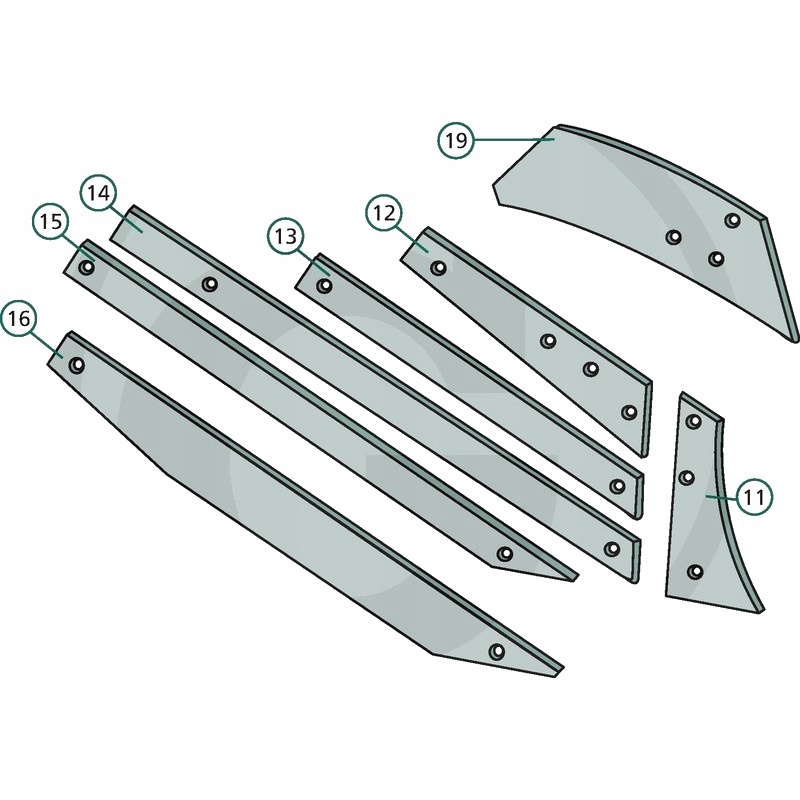 19
14
15
13
12
16
11