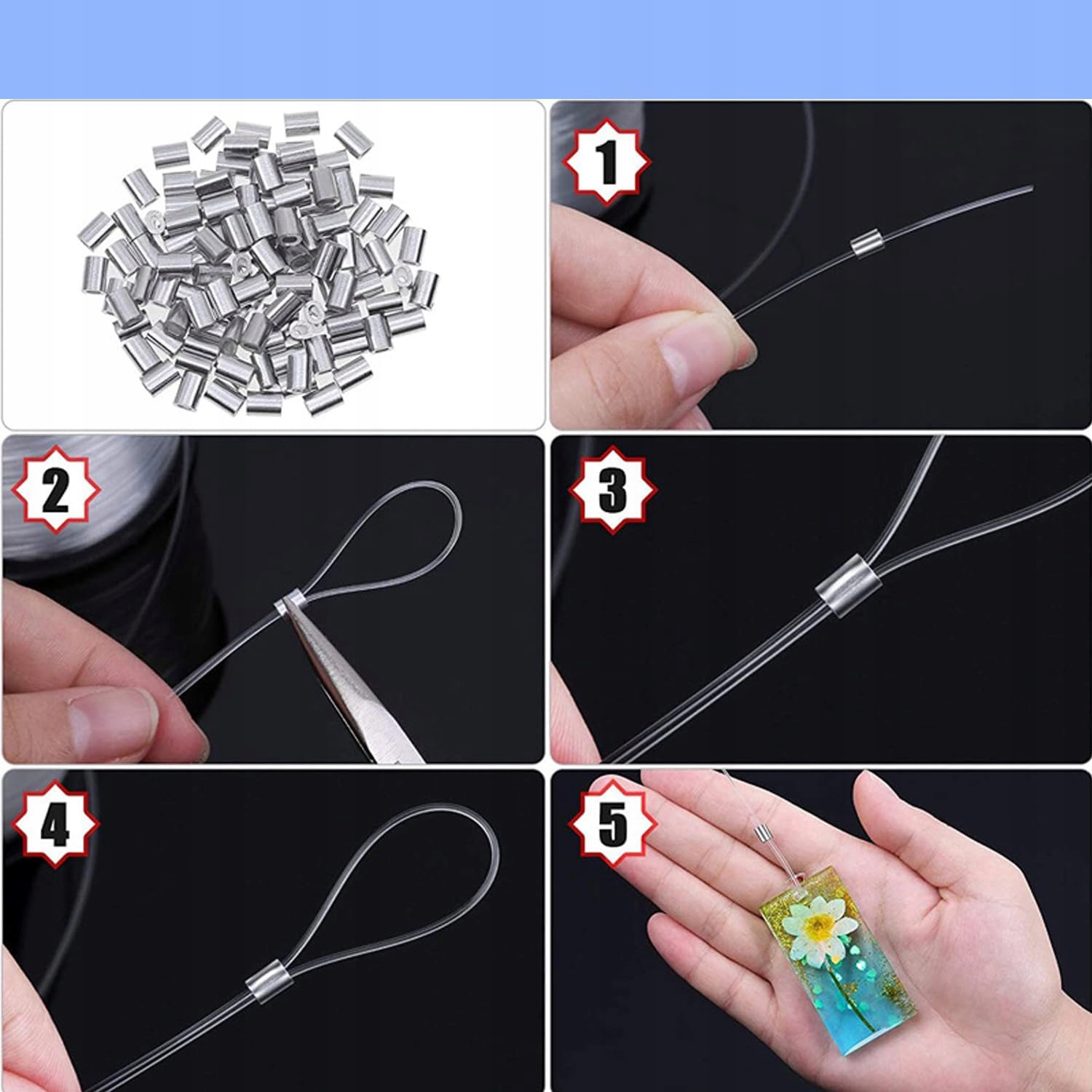 1

2

3

4

5