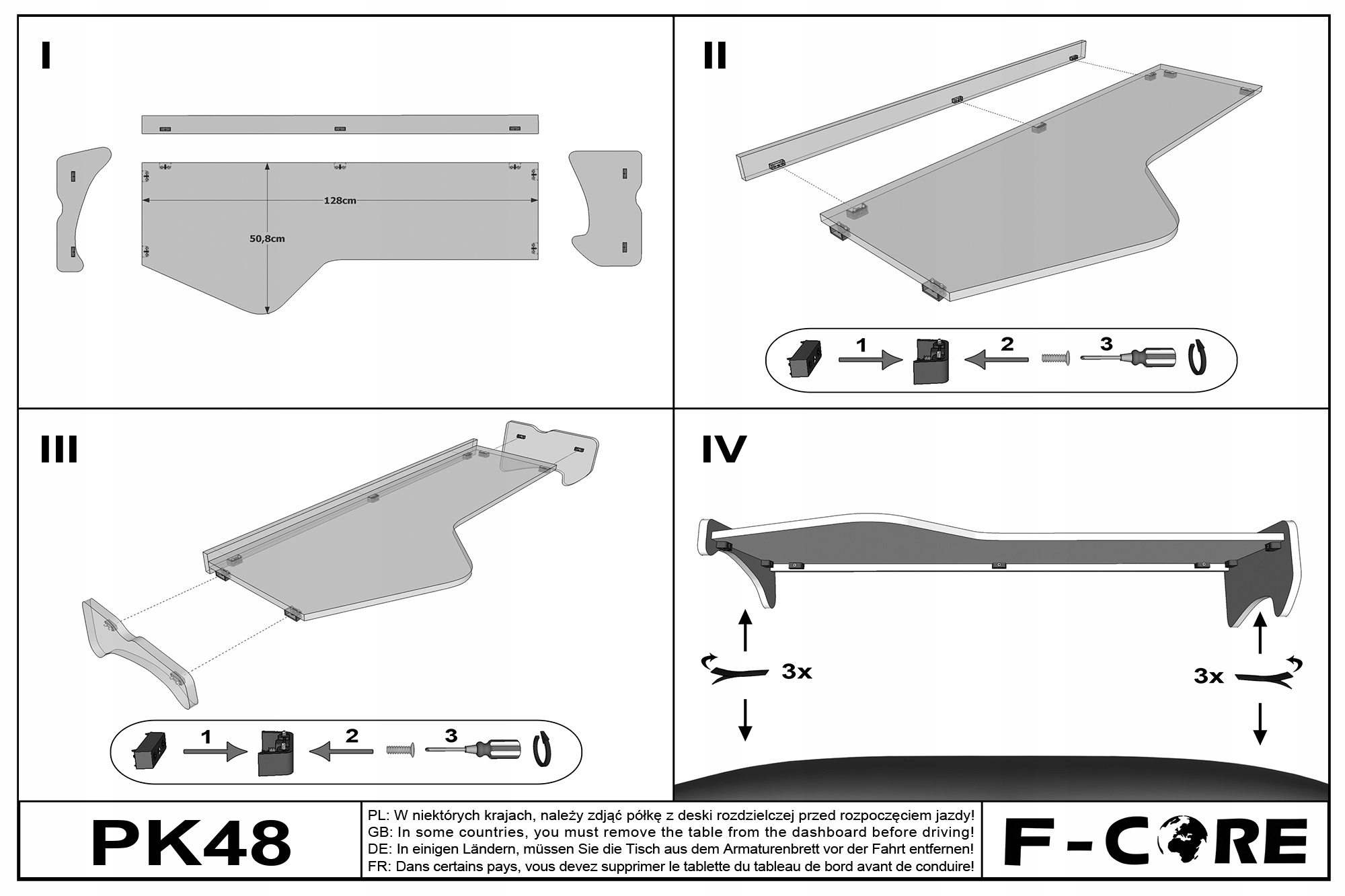 I

128cm

50,8cm

II

1

2

3

III

1

2

3

IV

3x

3x

PK48

PL: W niektórych krajach, należy zdjąć półkę z deski rozdzielczej przed rozpoczęciem jazdy!
GB: In some countries, you must remove the table from the dashboard before driving!
DE: In einigen Ländern, müssen Sie die Tisch aus dem Armaturenbrett vor der Fahrt entfernen!
FR: Dans certains pays, vous devez supprimer le tablette du tableau de bord avant de conduire!

F-CORE