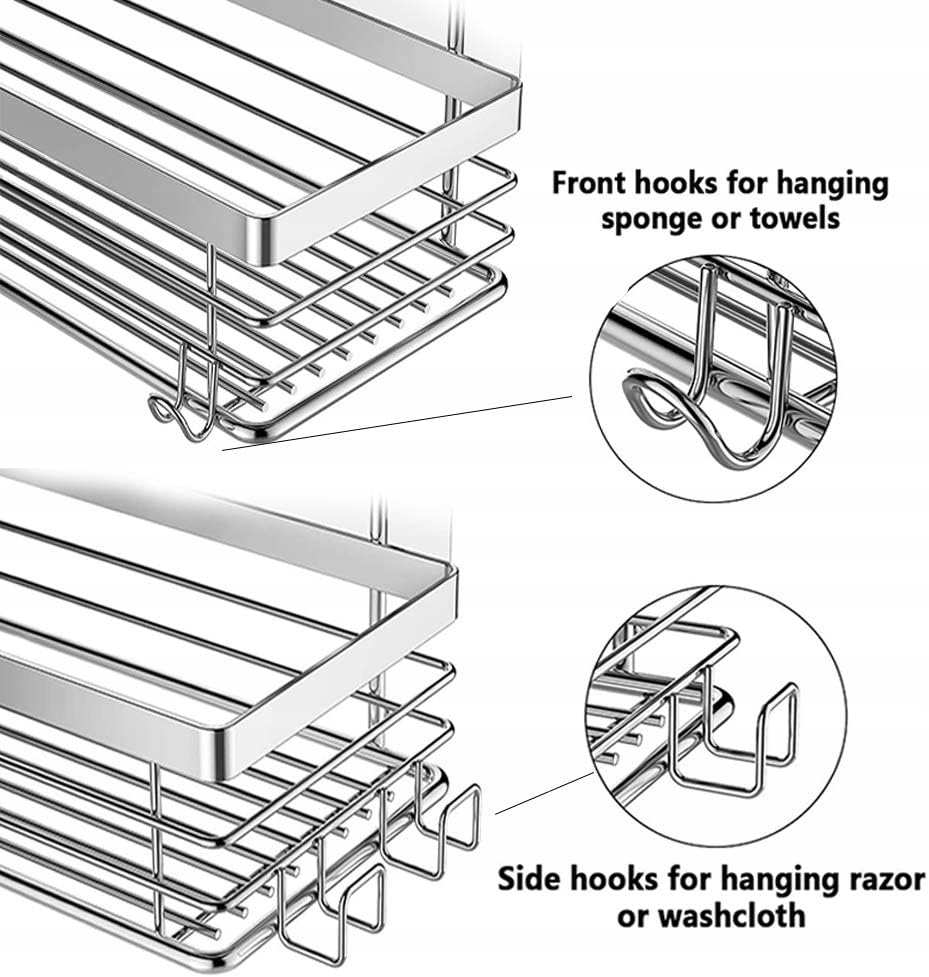 Front hooks for hanging sponge or towels

Side hooks for hanging razor or washcloth