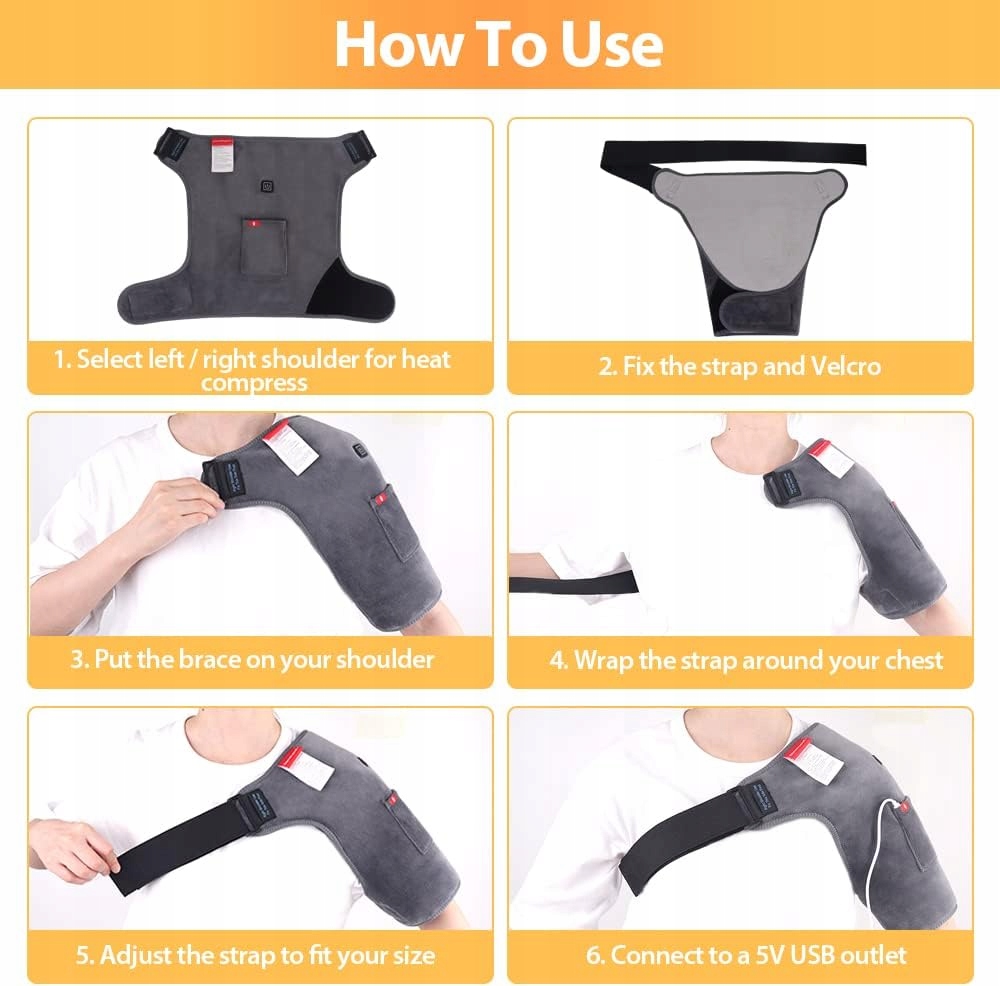 How To Use

1. Select left / right shoulder for heat compress

2. Fix the strap and Velcro

3. Put the brace on your shoulder

4. Wrap the strap around your chest

5. Adjust the strap to fit your size

6. Connect to a 5V USB outlet