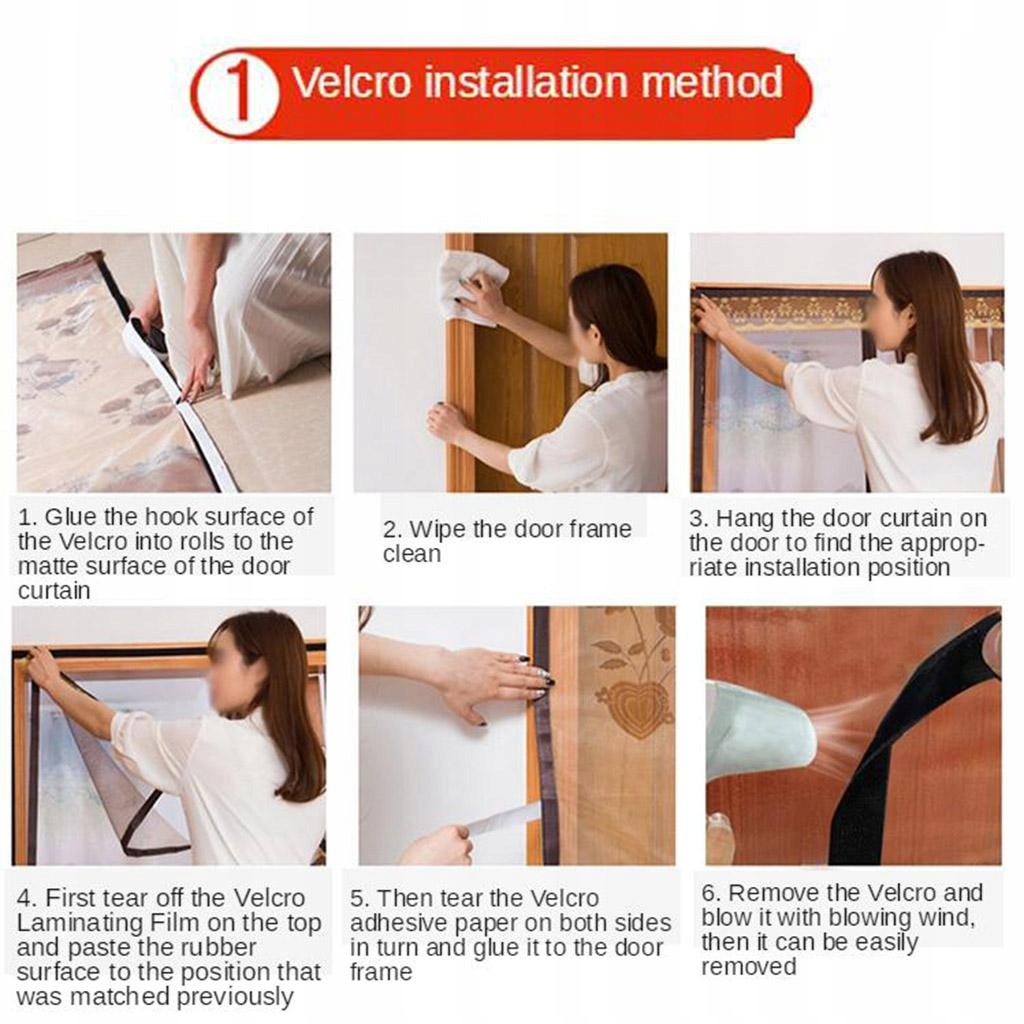 1 Velcro installation method

1. Glue the hook surface of the Velcro into rolls to the matte surface of the door curtain

2. Wipe the door frame clean

3. Hang the door curtain on the door to find the appropriate installation position

4. First tear off the Velcro Laminating Film on the top and paste the rubber surface to the position that was matched previously

5. Then tear the Velcro adhesive paper on both sides in turn and glue it to the door frame

6. Remove the Velcro and blow it with blowing wind, then it can be easily removed