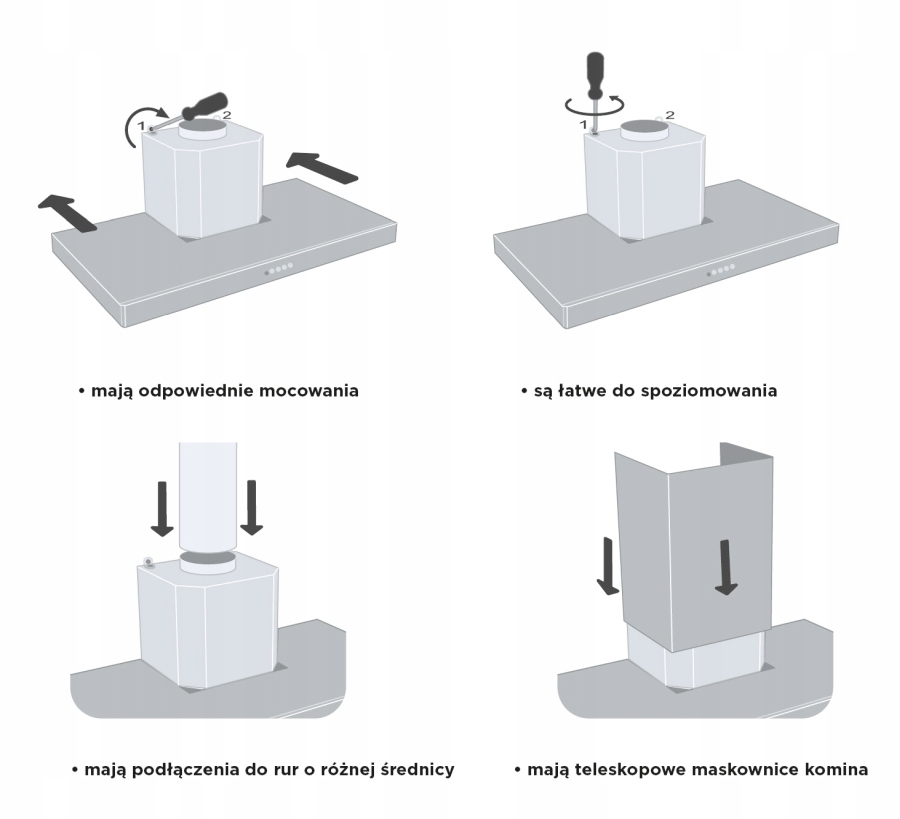 1
2

1
2

• mają odpowiednie mocowania

• są łatwe do spoziomowania

• mają podłączenia do rur o różnej średnicy

• mają teleskopowe maskownice komina