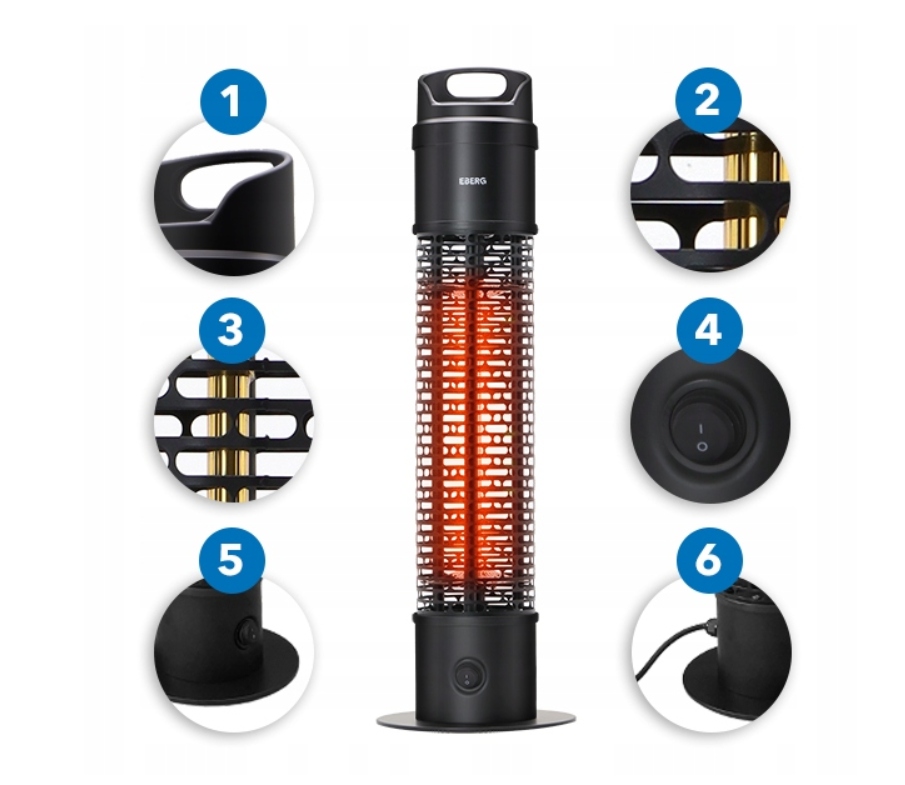 1
2
EBERG
3
4
5
6