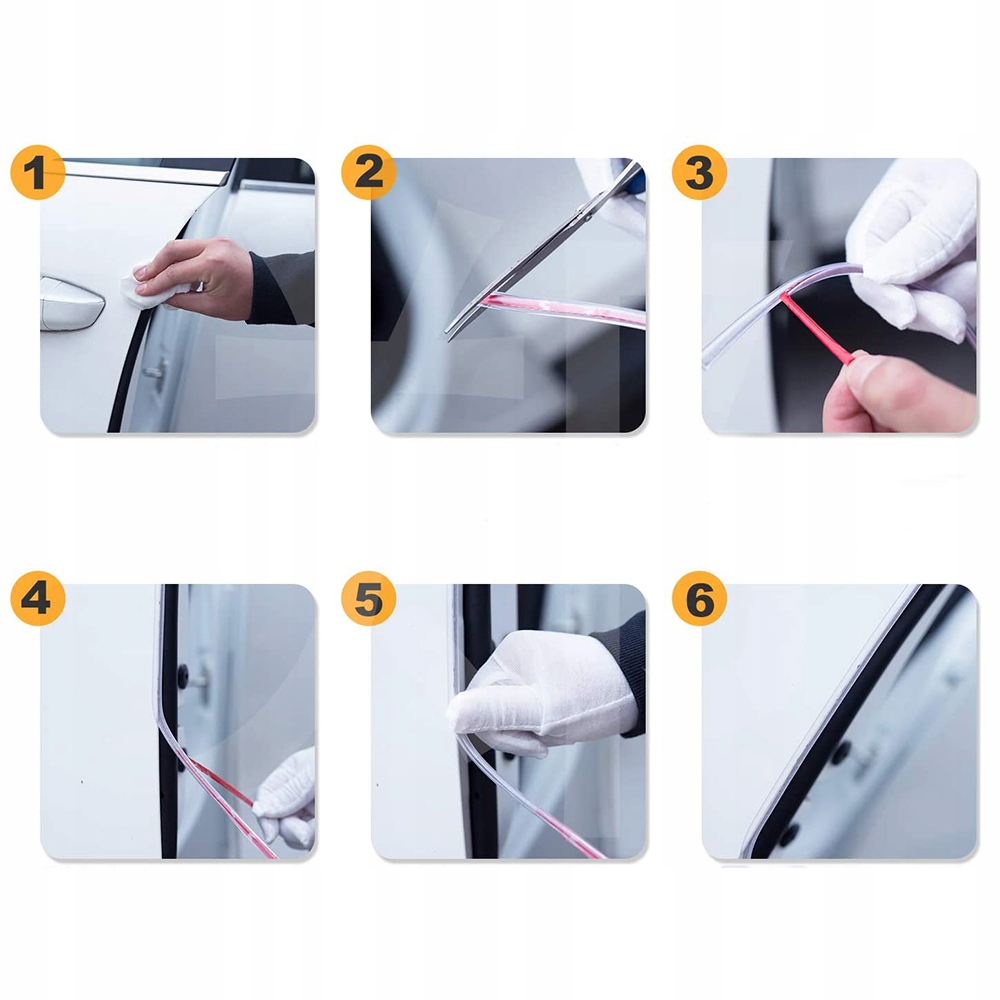 1

2

3

4

5

6