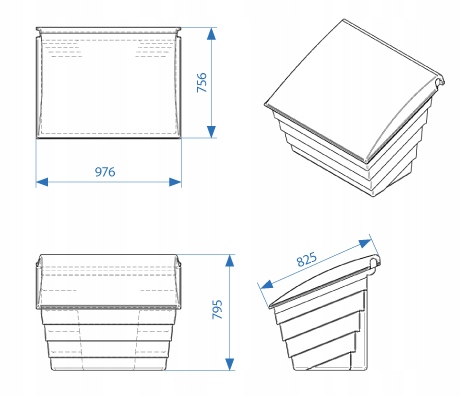 756

976

825

795