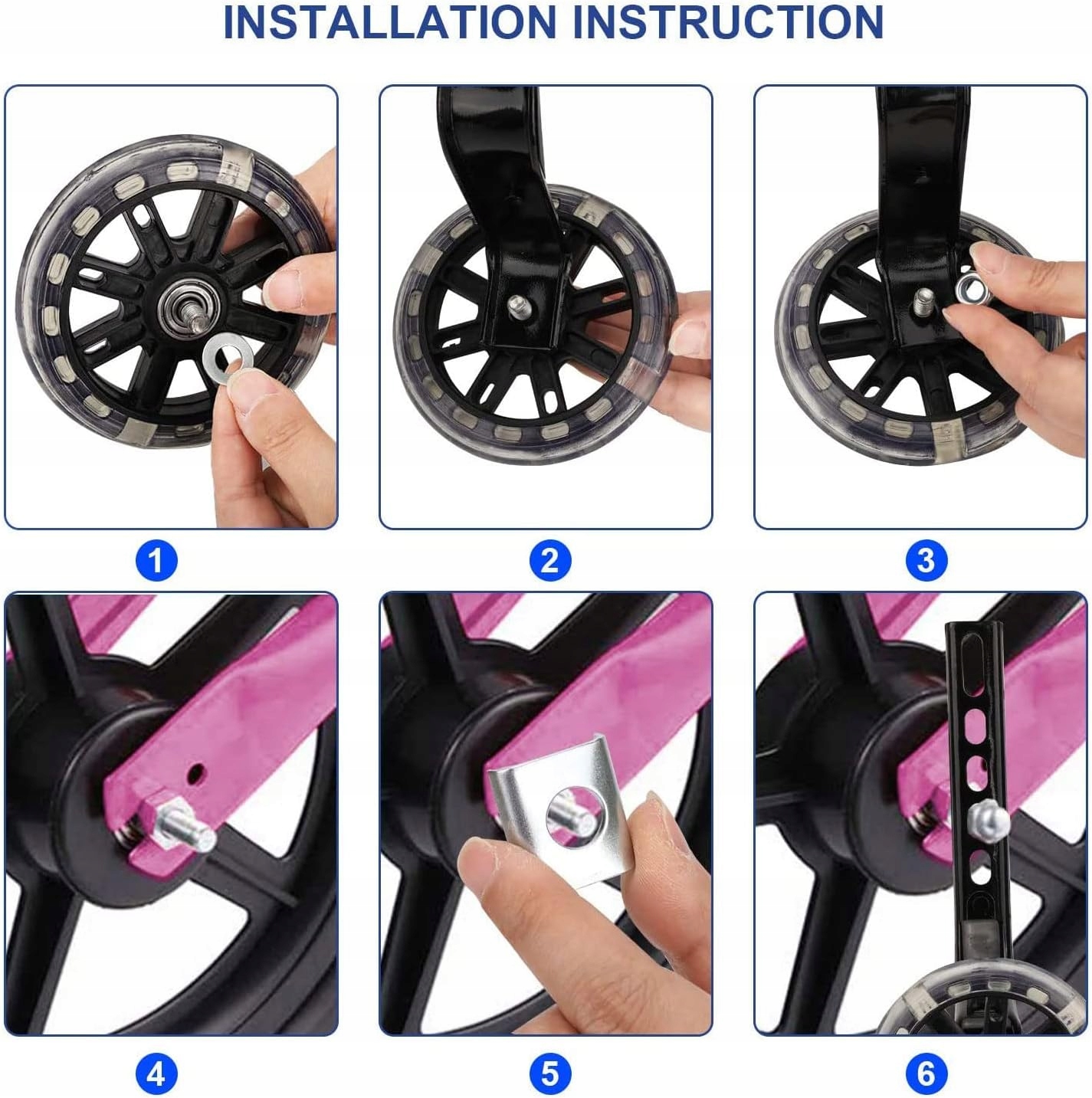 INSTALLATION INSTRUCTION

1

2

3

4

5

6