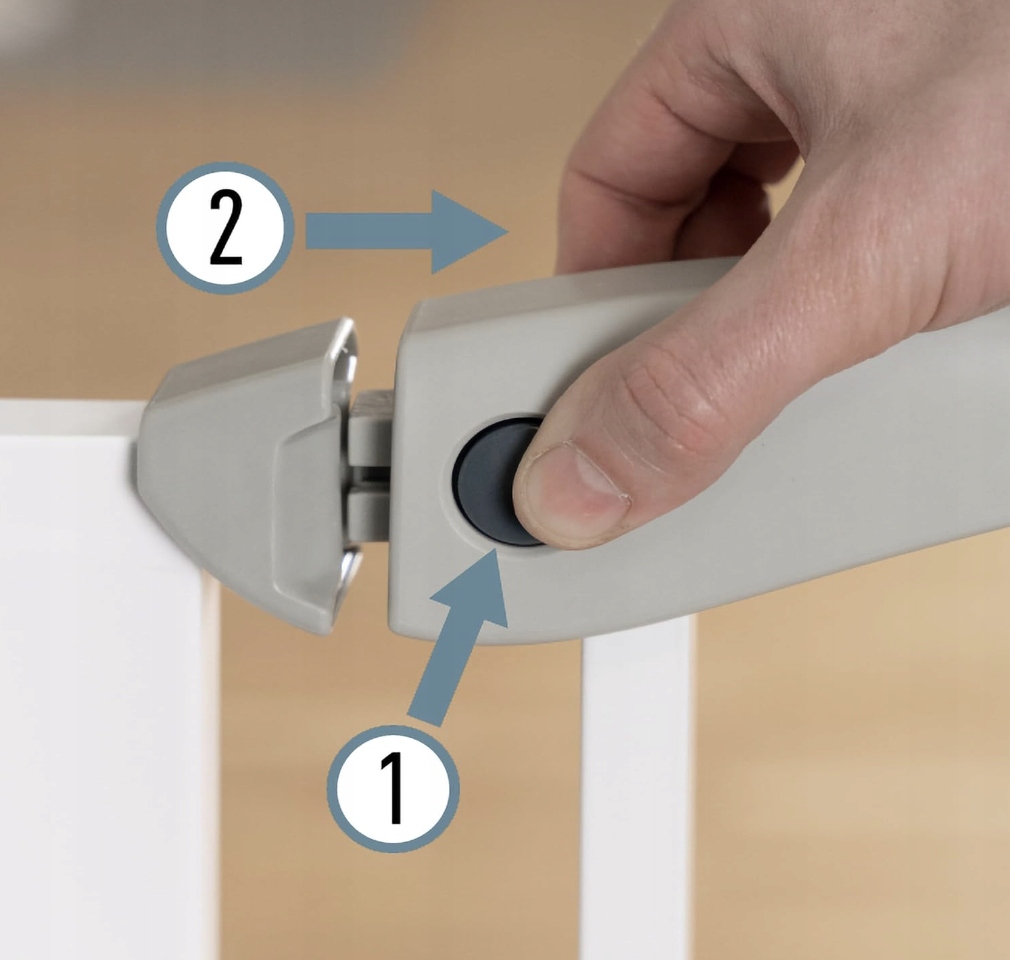 2

1