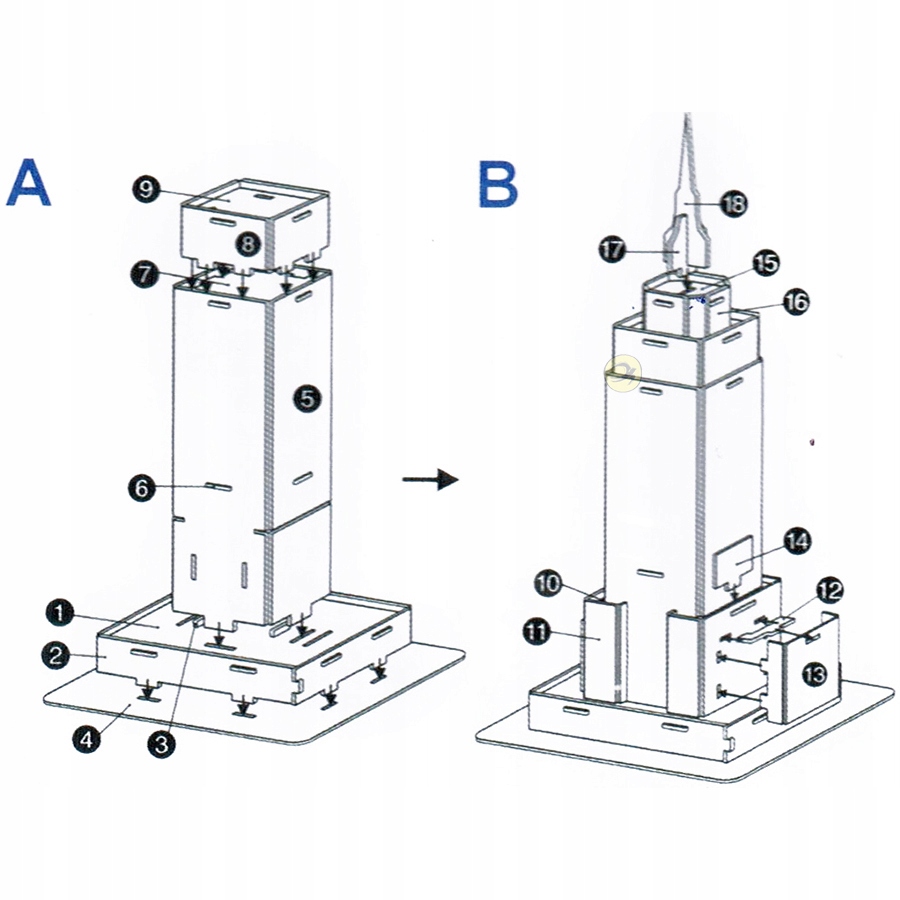 A

9
8
7
5
6
1
2
4
3

B

18
17
15
16
14
10
12
11
13