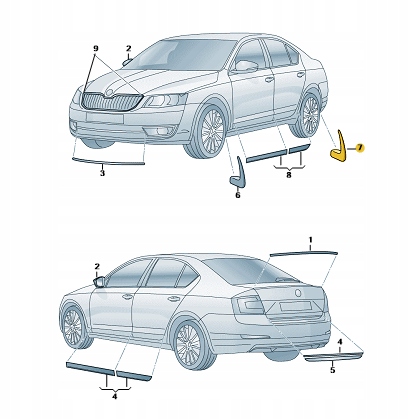 9
2
3
6
8
7
1
2
4
5
4