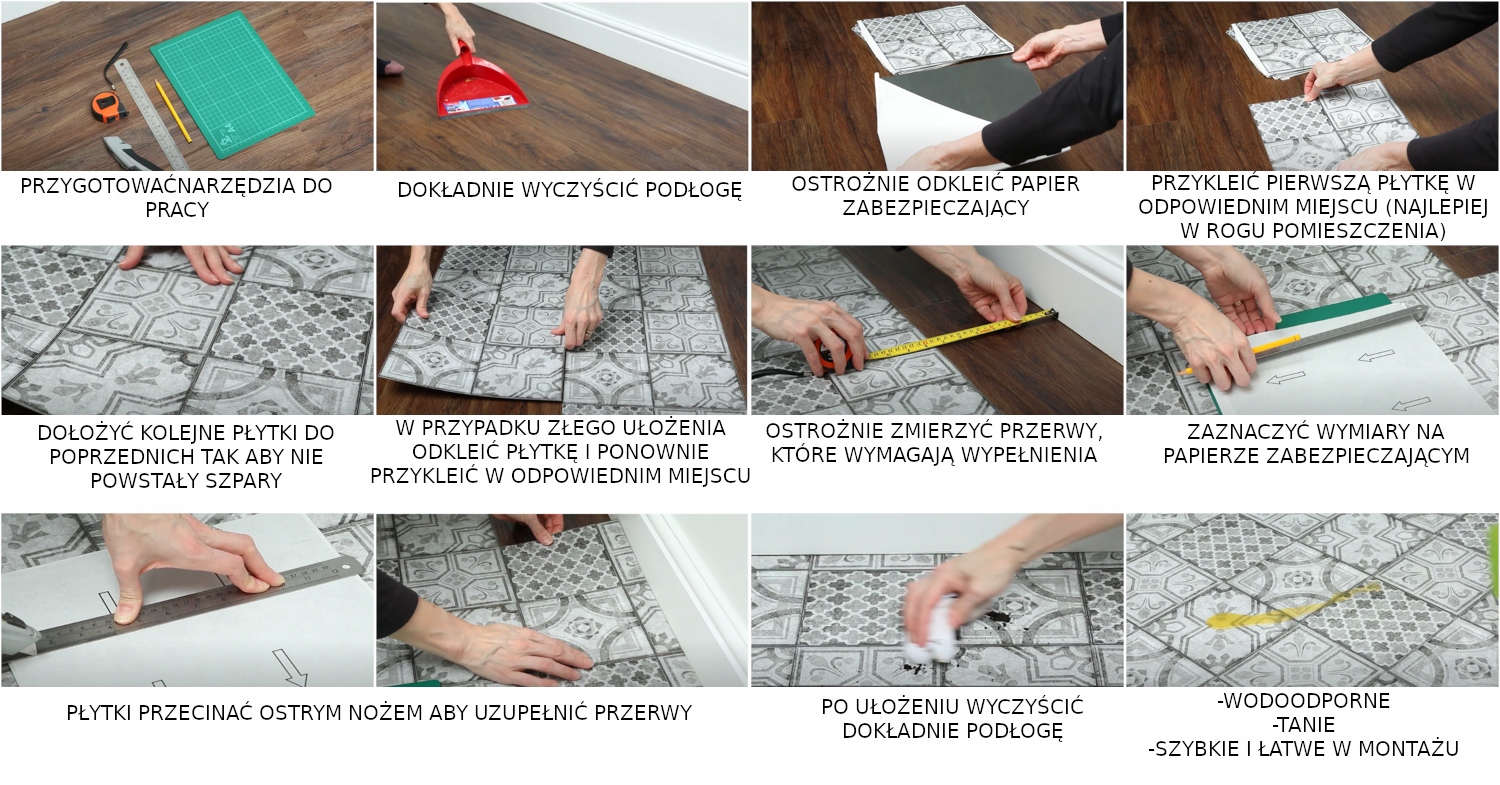 PRZYGOTOWAĆNARZĘDZIA DO PRACY

DOKŁADNIE WYCZYŚCIĆ PODŁOGĘ

OSTROŻNIE ODKLEIĆ PAPIER ZABEZPIECZAJĄCY

PRZYKLEIĆ PIERWSZĄ PŁYTKĘ W ODPOWIEDNIM MIEJSCU (NAJLEPIEJ W ROGU POMIESZCZENIA)

DOŁOŻYĆ KOLEJNE PŁYTKI DO POPRZEDNICH TAK ABY NIE POWSTAŁY SZPARY

W PRZYPADKU ZŁEGO UŁOŻENIA ODKLEIĆ PŁYTKĘ I PONOWNIE PRZYKLEIĆ W ODPOWIEDNIM MIEJSCU

OSTROŻNIE ZMIERZYĆ PRZERWY, KTÓRE WYMAGAJĄ WYPEŁNIENIA

ZAZNACZYĆ WYMIARY NA PAPIERZE ZABEZPIECZAJĄCYM

PŁYTKI PRZECINAĆ OSTRYM NOŻEM ABY UZUPEŁNIĆ PRZERWY

PO UŁOŻENIU WYCZYŚCIĆ DOKŁADNIE PODŁOGĘ

-WODOODPORNE
-TANIE
-SZYBKIE I ŁATWE W MONTAŻU