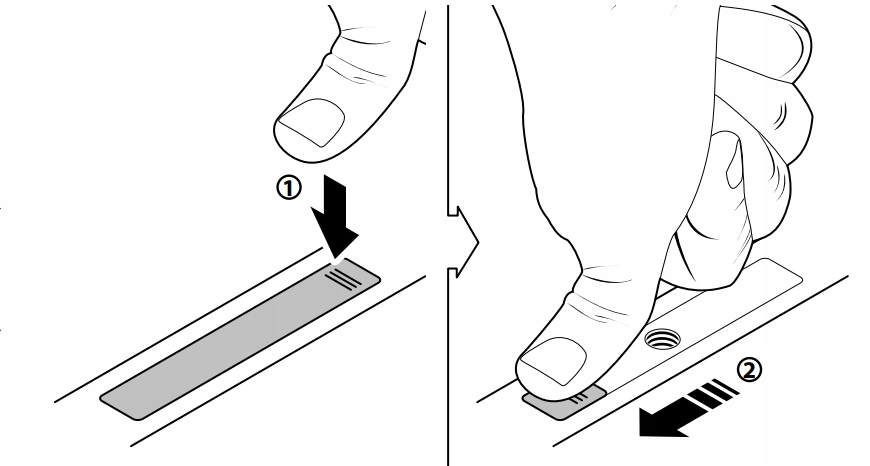 ①

②