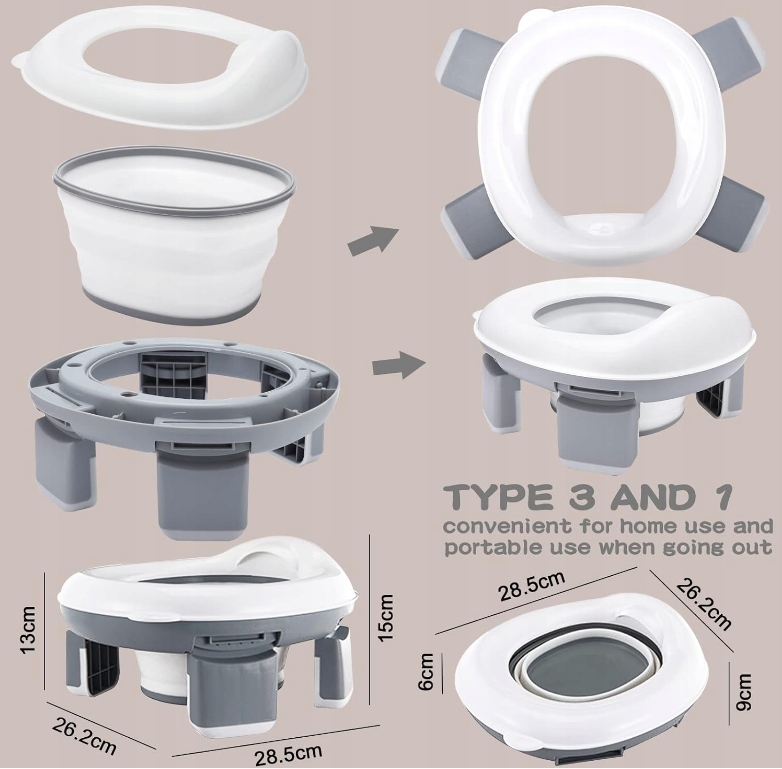 TYPE 3 AND 1
convenient for home use and portable use when going out

13cm
15cm
26.2cm
28.5cm

28.5cm
26.2cm
6cm
9cm