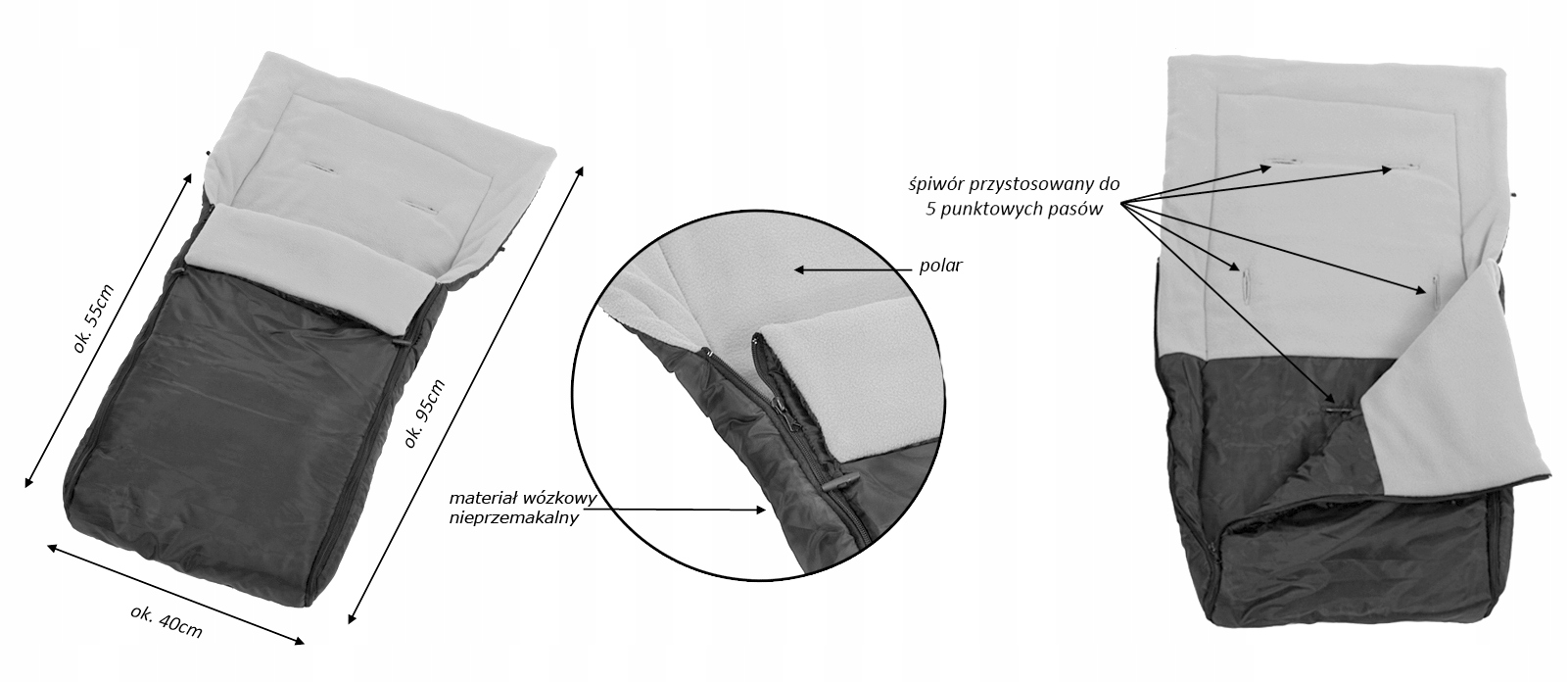 ok. 55cm

ok. 95cm

ok. 40cm

polar

materiał wózkowy nieprzemakalny

śpiwór przystosowany do 5 punktowych pasów