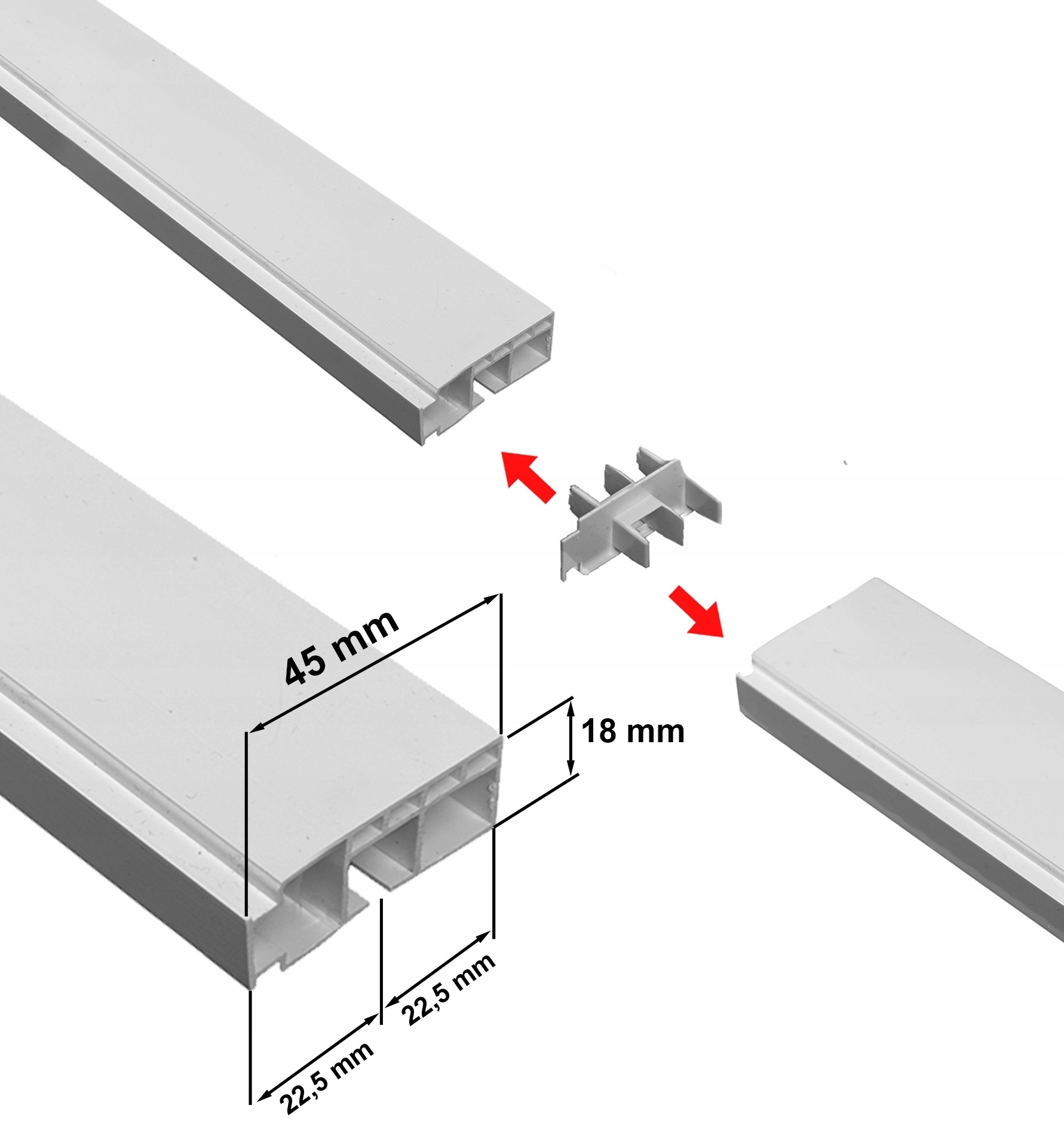 45 mm

18 mm

22,5 mm

22,5 mm