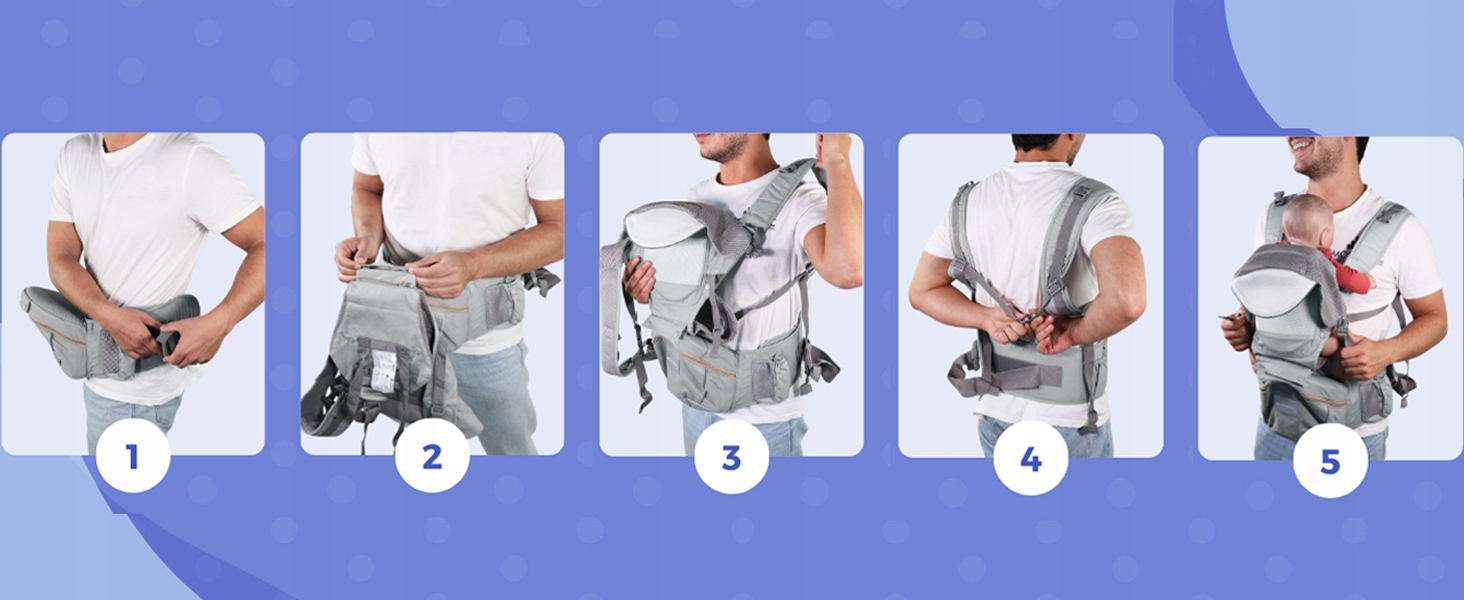 1

2

3

4

5