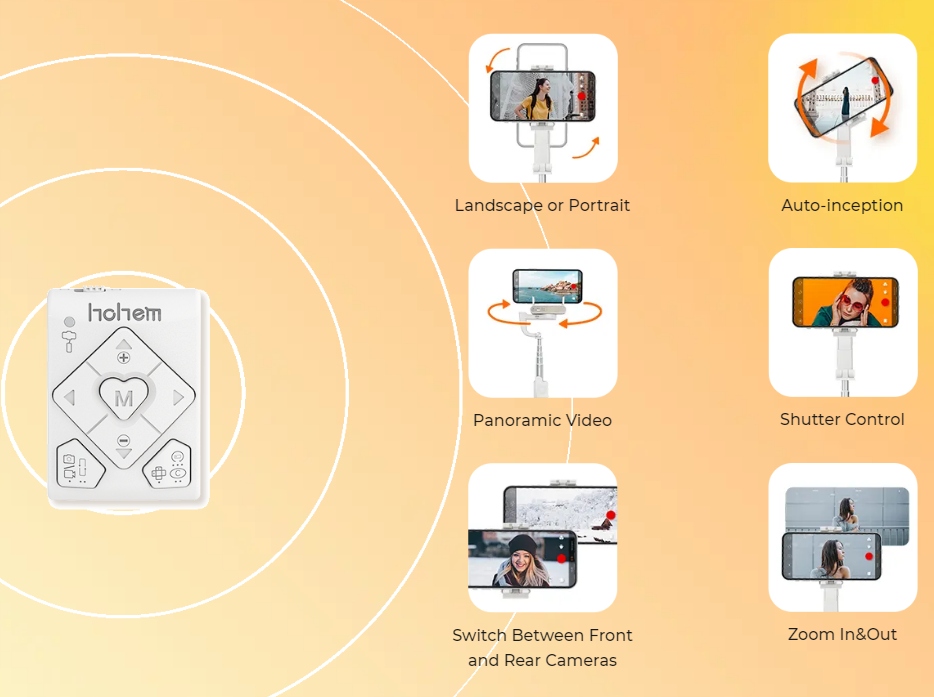 hohem

M

Landscape or Portrait

Auto-inception

Panoramic Video

Shutter Control

Switch Between Front and Rear Cameras

Zoom In&Out