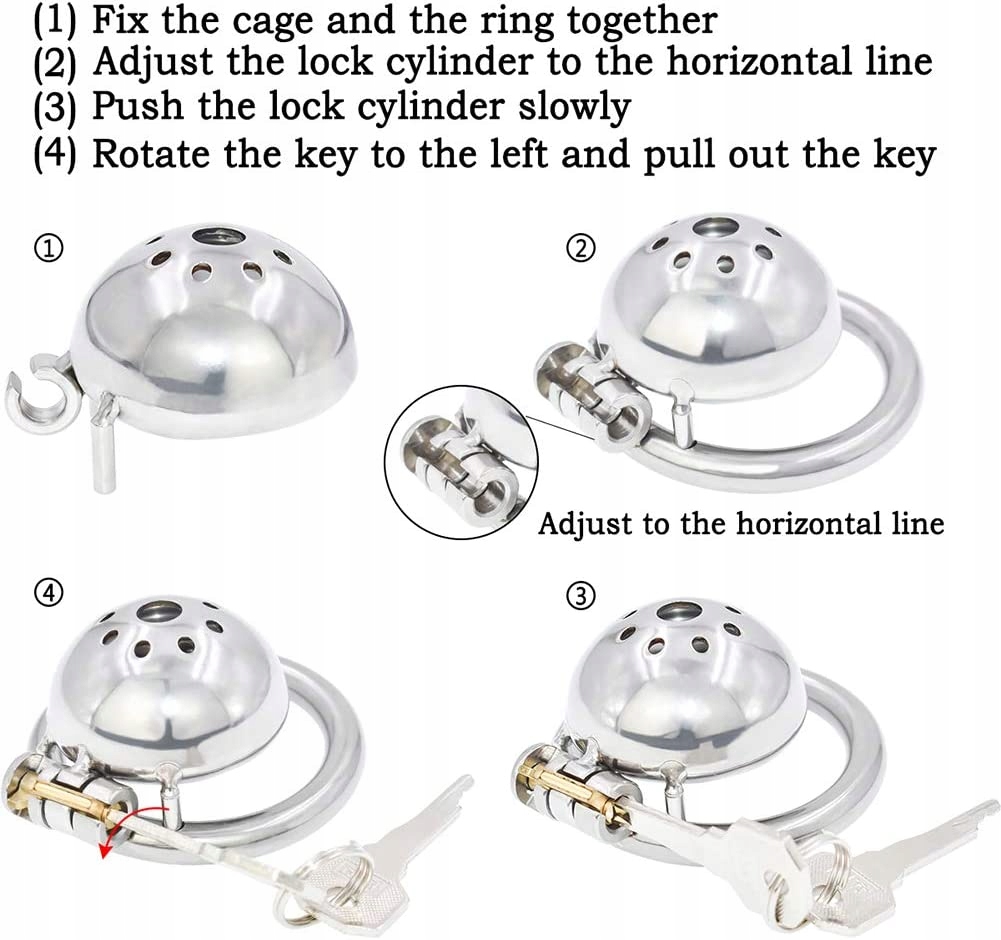 (1) Fix the cage and the ring together
(2) Adjust the lock cylinder to the horizontal line
(3) Push the lock cylinder slowly
(4) Rotate the key to the left and pull out the key

①

②

Adjust to the horizontal line

④

③