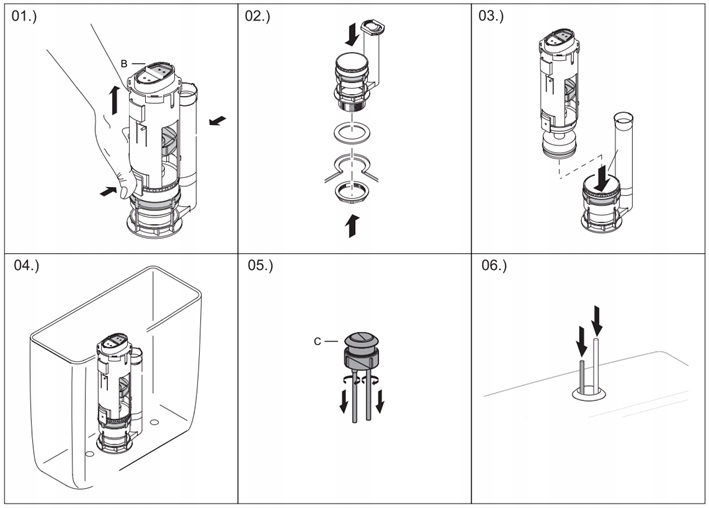 01.)
B
02.)
03.)
04.)
05.)
C
06.)